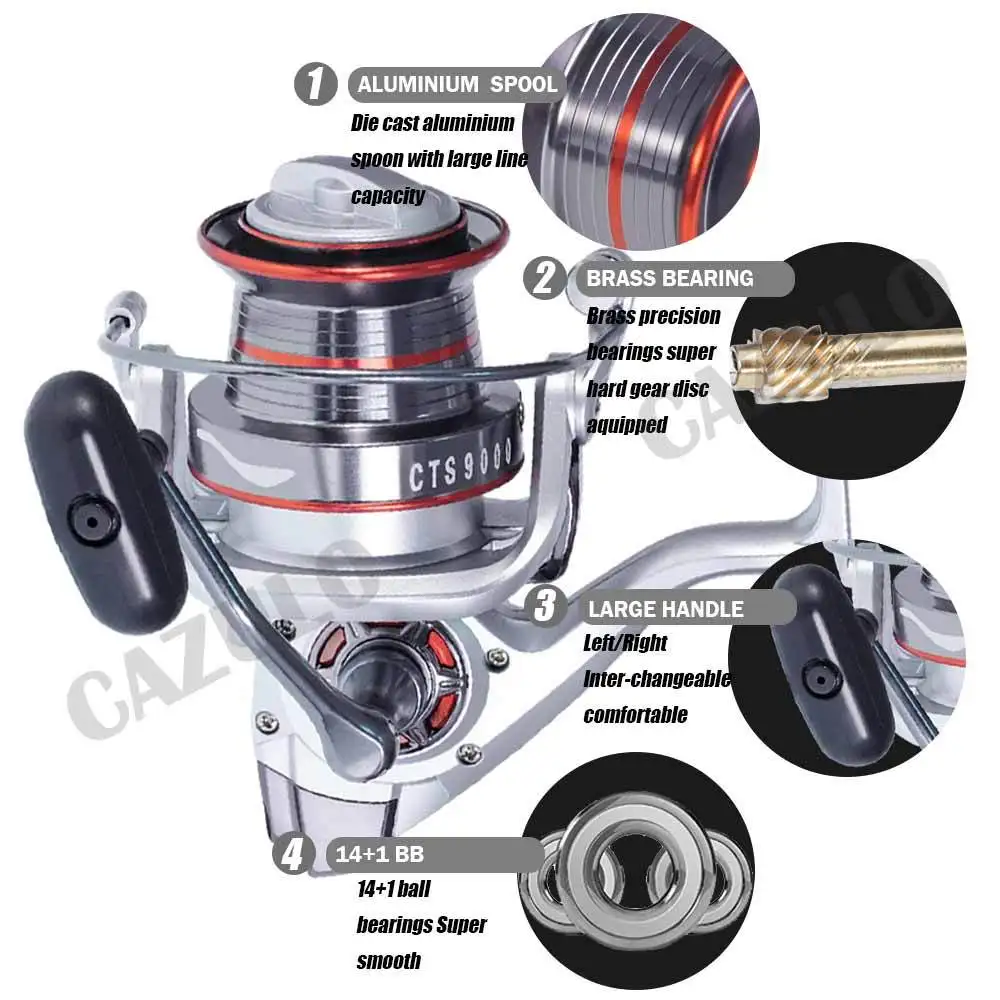 1 ALUMINIUM SPOOL

Die cast aluminium spoon with large line capacity

2 BRASS BEARING

Brass precision bearings super hard gear disc aquipped

CTS9000

3 LARGE HANDLE

Left/Right Inter-changeable comfortable

4 14+1 BB

14+1 ball bearings Super smooth

CAZULO

CAZULO