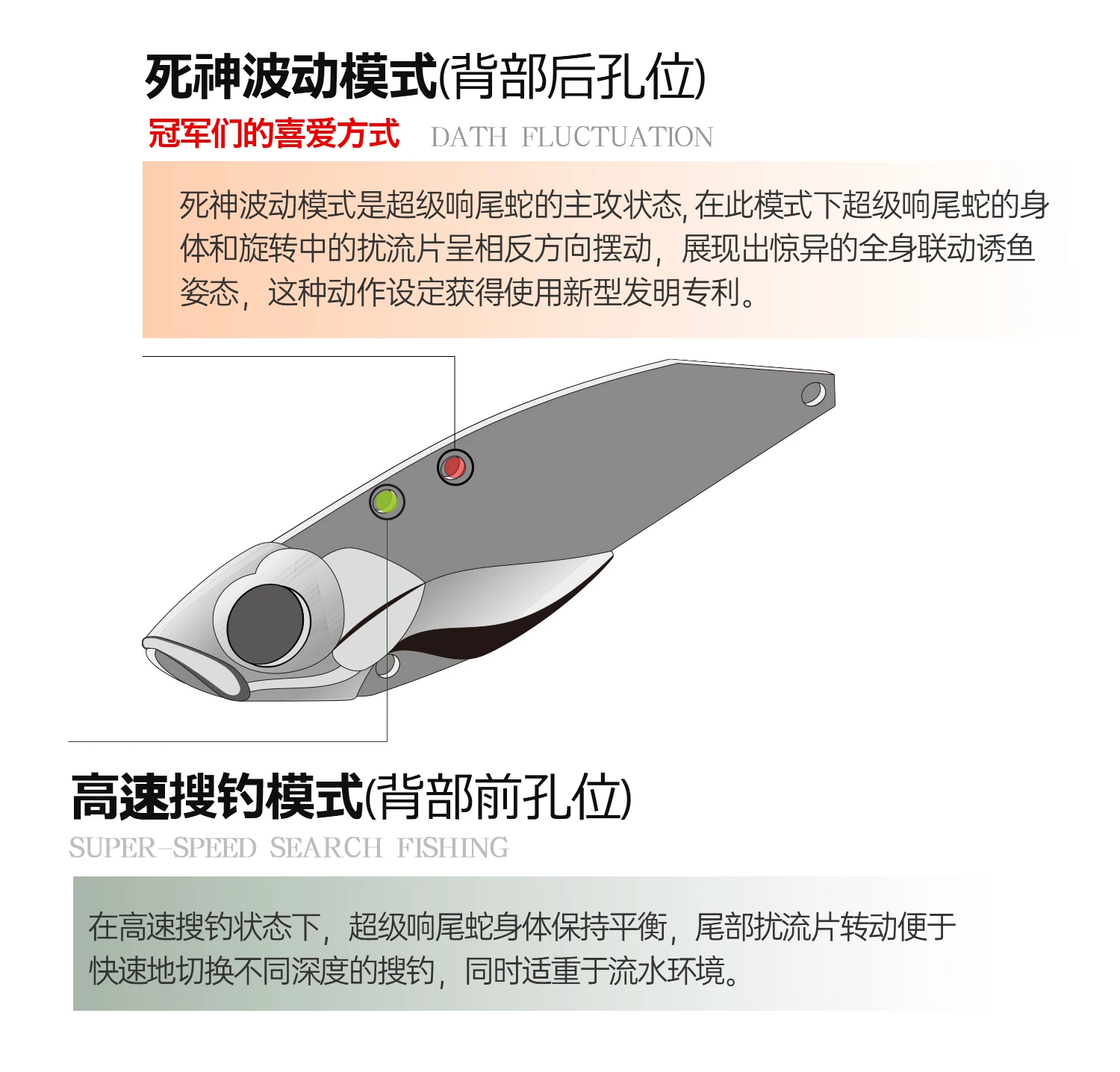 死神波动模式(背部后孔位)

冠军们的喜爱方式 DATH FLUCTUATION

死神波动模式是超级响尾蛇的主攻状态, 在此模式下超级响尾蛇的身体和旋转中的扰流片呈相反方向摆动，展现出惊异的全身联动诱鱼姿态，这种动作设定获得使用新型发明专利。

高速搜钓模式(背部前孔位)

SUPER-SPEED SEARCH FISHING

在高速搜钓状态下，超级响尾蛇身体保持平衡，尾部扰流片转动便于快速地切换不同深度的搜钓，同时适重于流水环境。