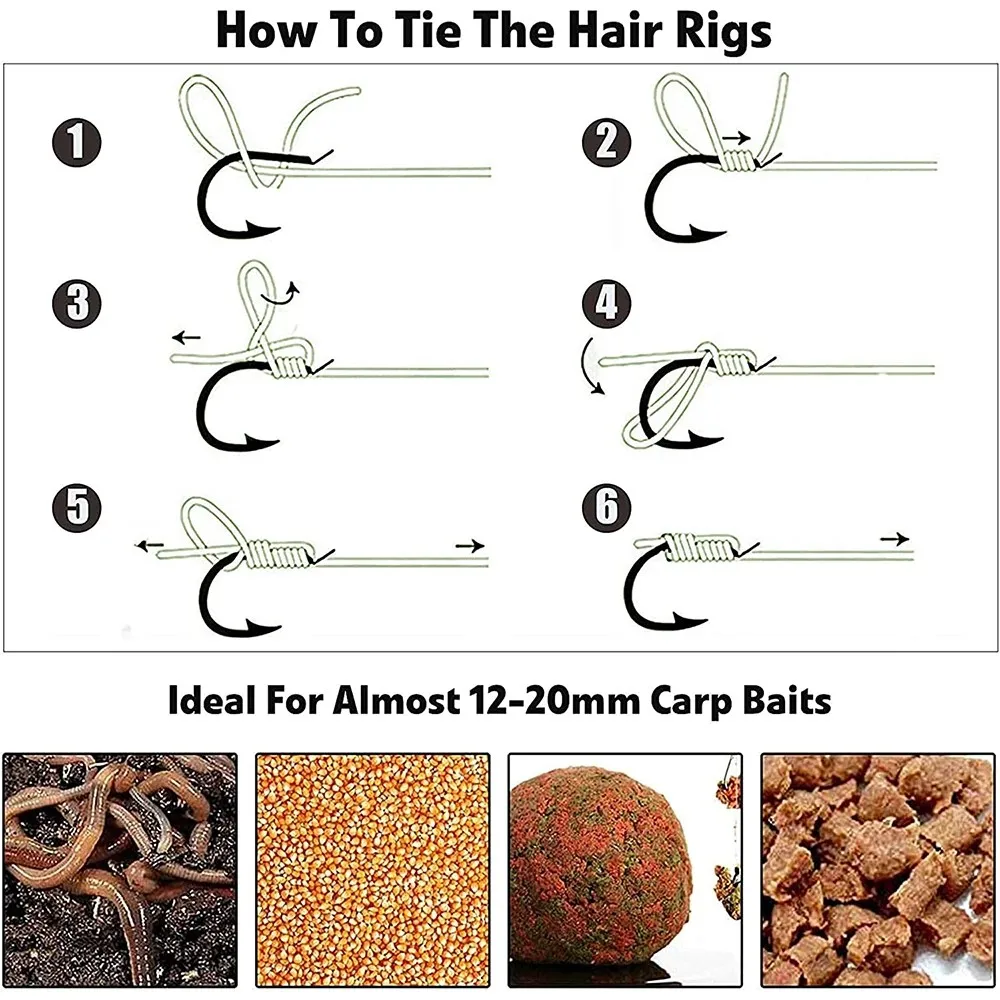 How To Tie The Hair Rigs

1

2

3

4

5

6

Ideal For Almost 12-20mm Carp Baits