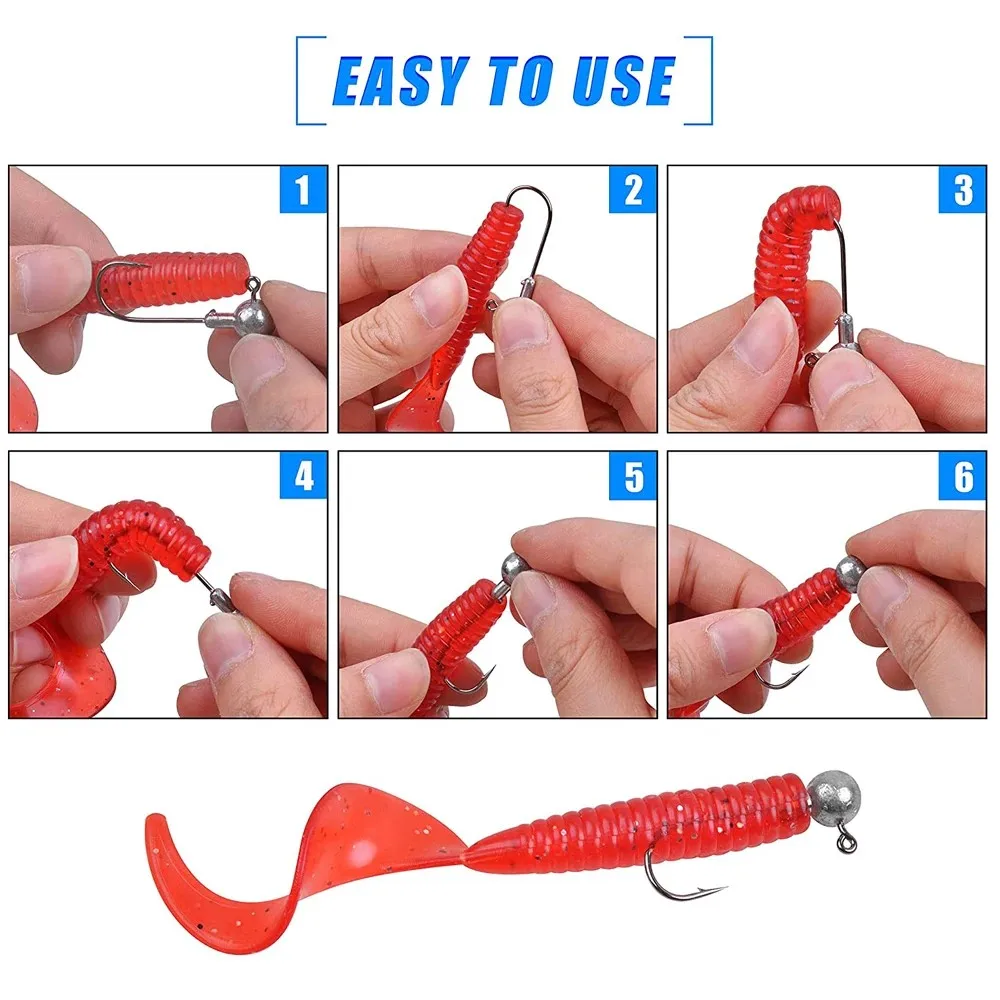 EASY TO USE

1

2

3

4

5

6