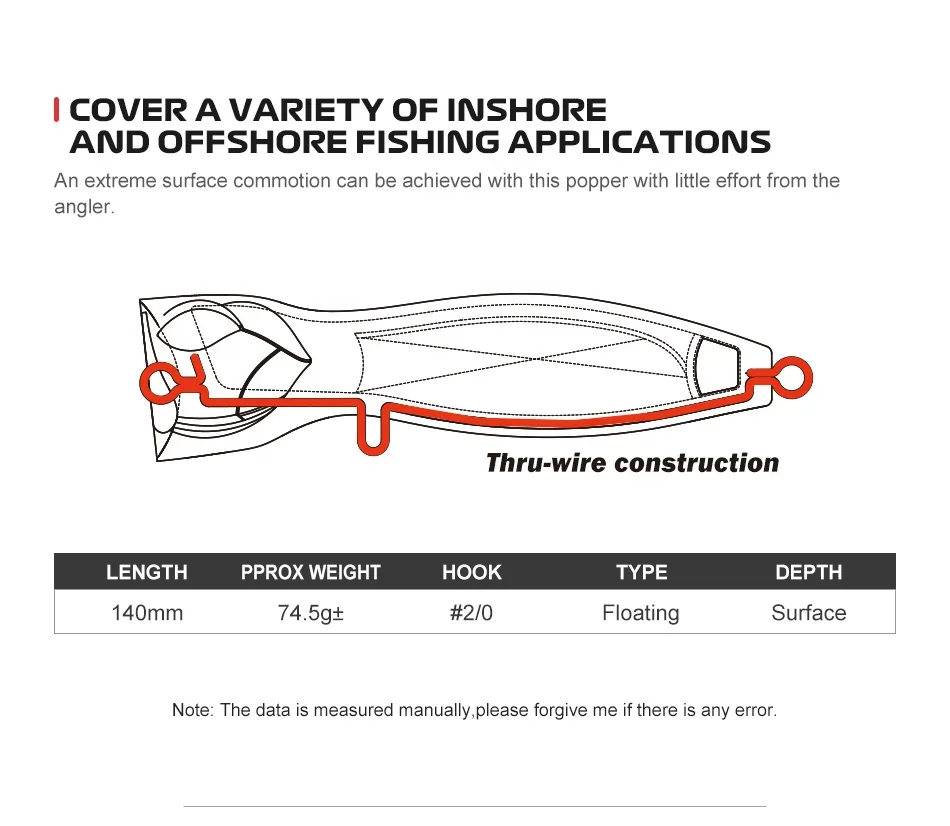 COVER A VARIETY OF INSHORE AND OFFSHORE FISHING APPLICATIONS

An extreme surface commotion can be achieved with this popper with little effort from the angler.

Thru-wire construction

| LENGTH | PPROX WEIGHT | HOOK | TYPE | DEPTH |
|---|---|---|---|---|
| 140mm | 74.5g± | #2/0 | Floating | Surface |

Note: The data is measured manually,please forgive me if there is any error.