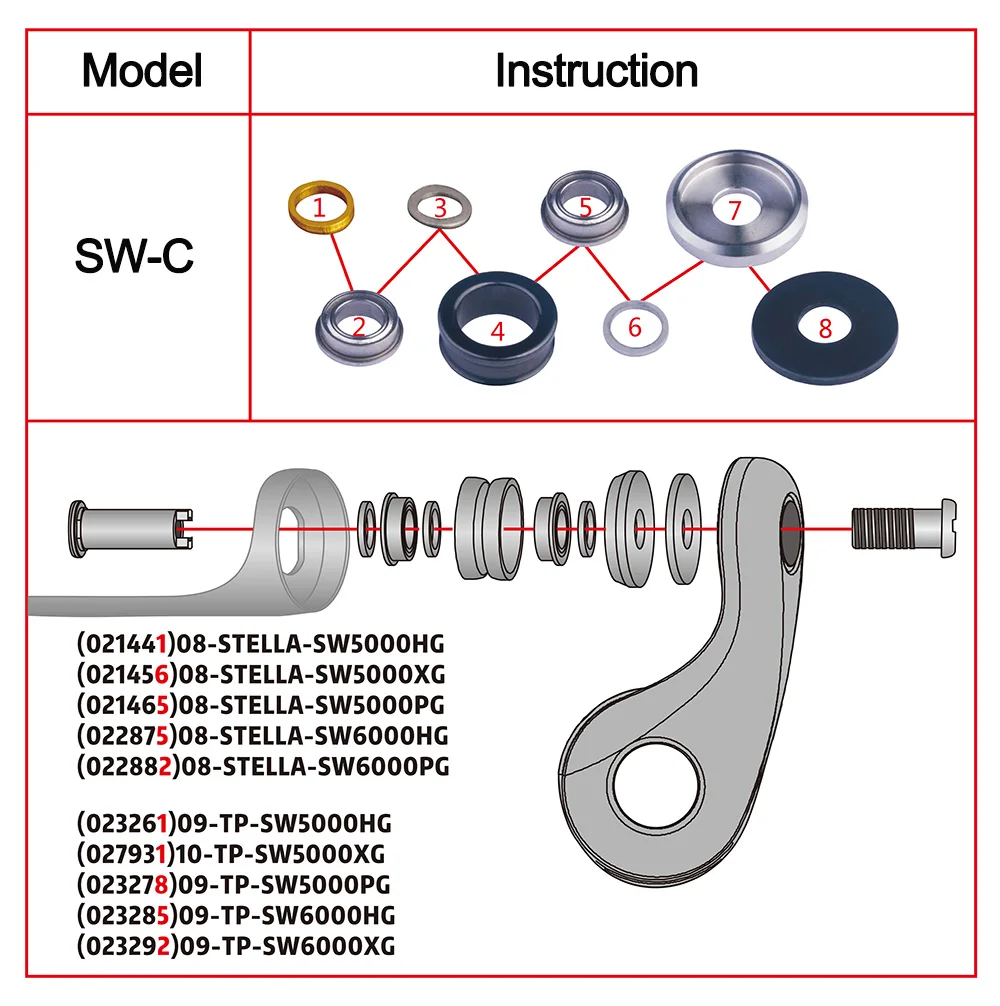 | Model | Instruction |
|---|---|
| SW-C | 1 3 5 7 2 4 6 8 |

(021441)08-STELLA-SW5000HG
(021456)08-STELLA-SW5000XG
(021465)08-STELLA-SW5000PG
(022875)08-STELLA-SW6000HG
(022882)08-STELLA-SW6000PG

(023261)09-TP-SW5000HG
(027931)10-TP-SW5000XG
(023278)09-TP-SW5000PG
(023285)09-TP-SW6000HG
(023292)09-TP-SW6000XG