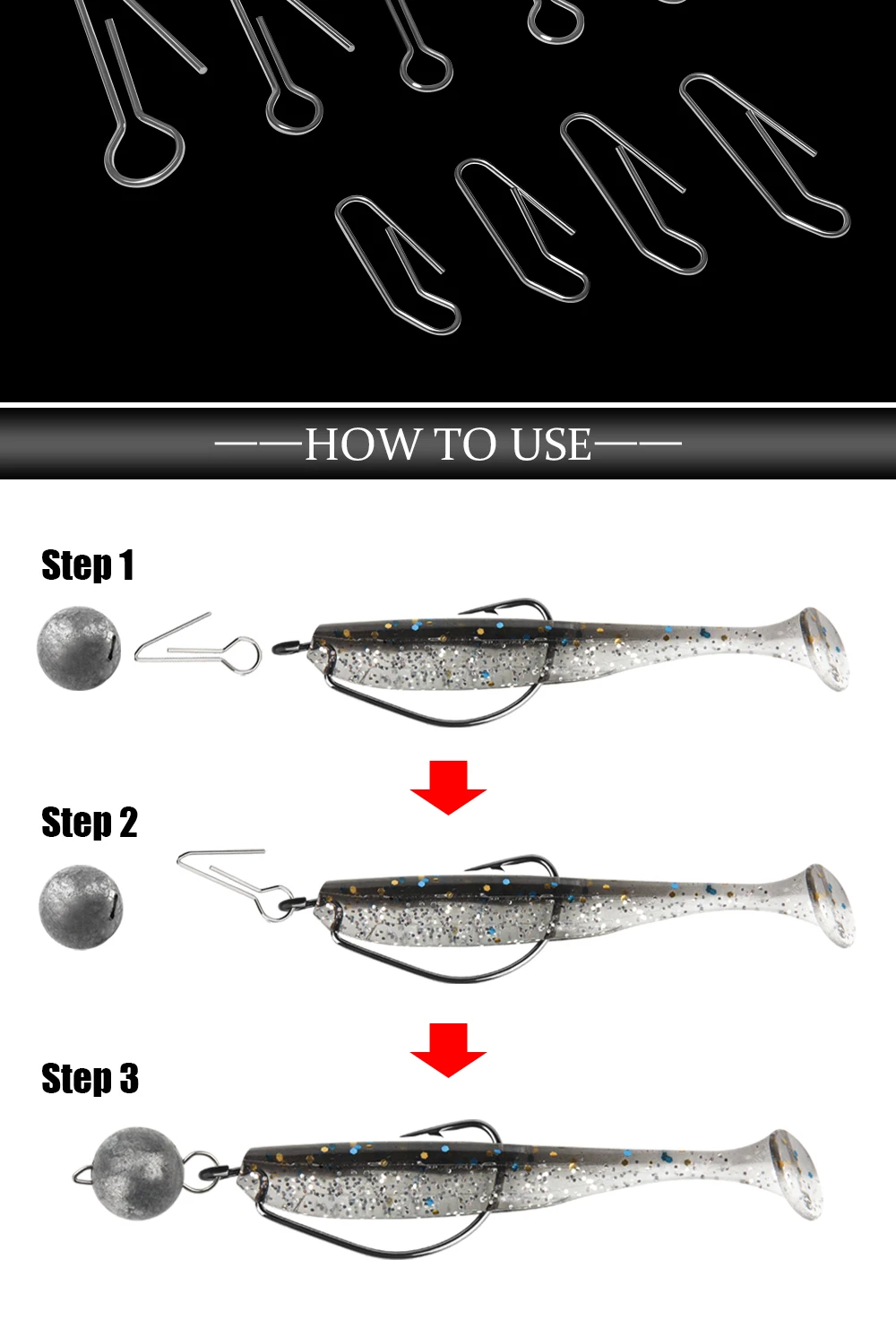 ——HOW TO USE——

Step 1

Step 2

Step 3