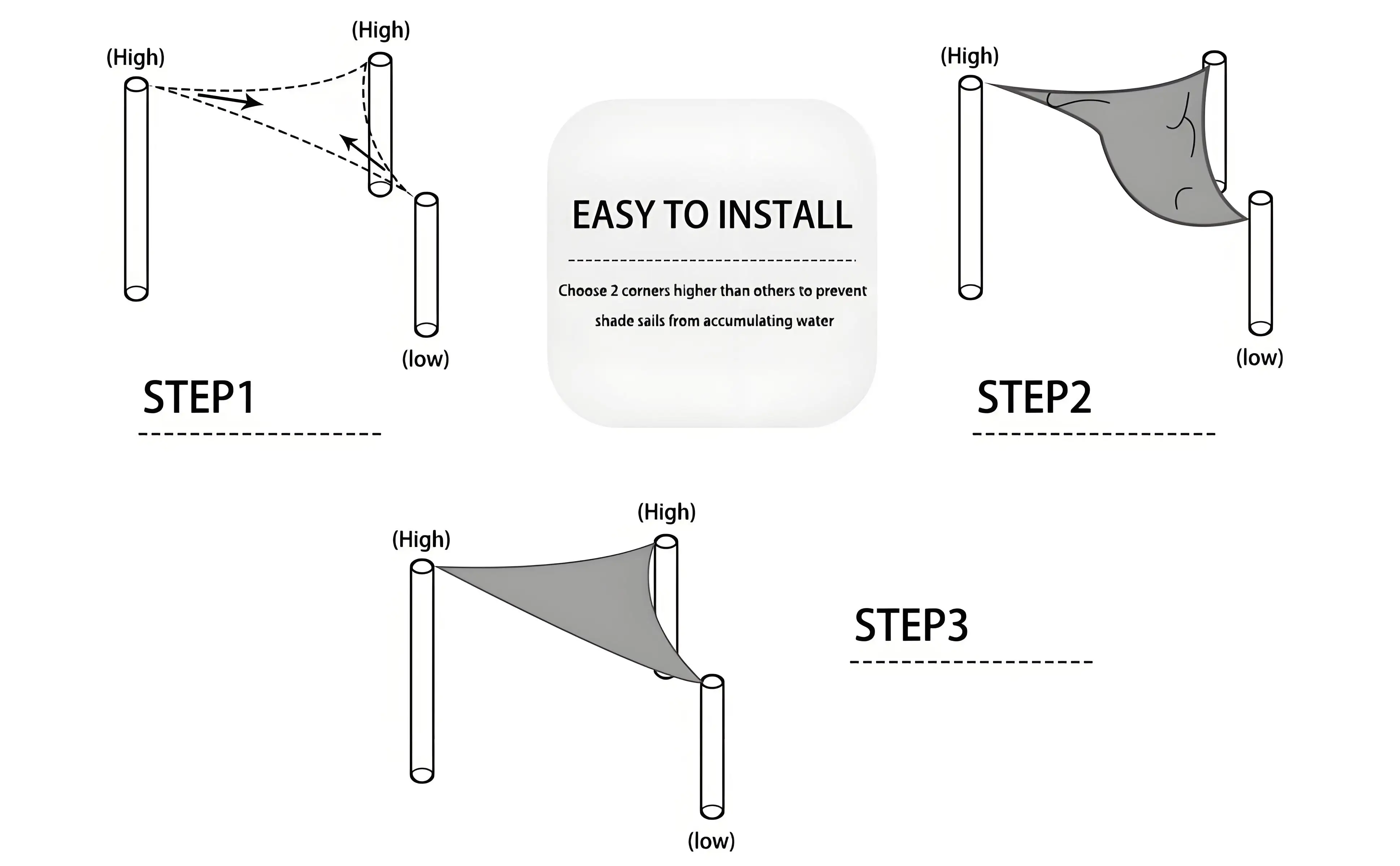 (High)

(High)

(low)

STEP1

EASY TO INSTALL

Choose 2 corners higher than others to prevent shade sails from accumulating water

(High)

(low)

STEP2

(High)

(High)

(low)

STEP3