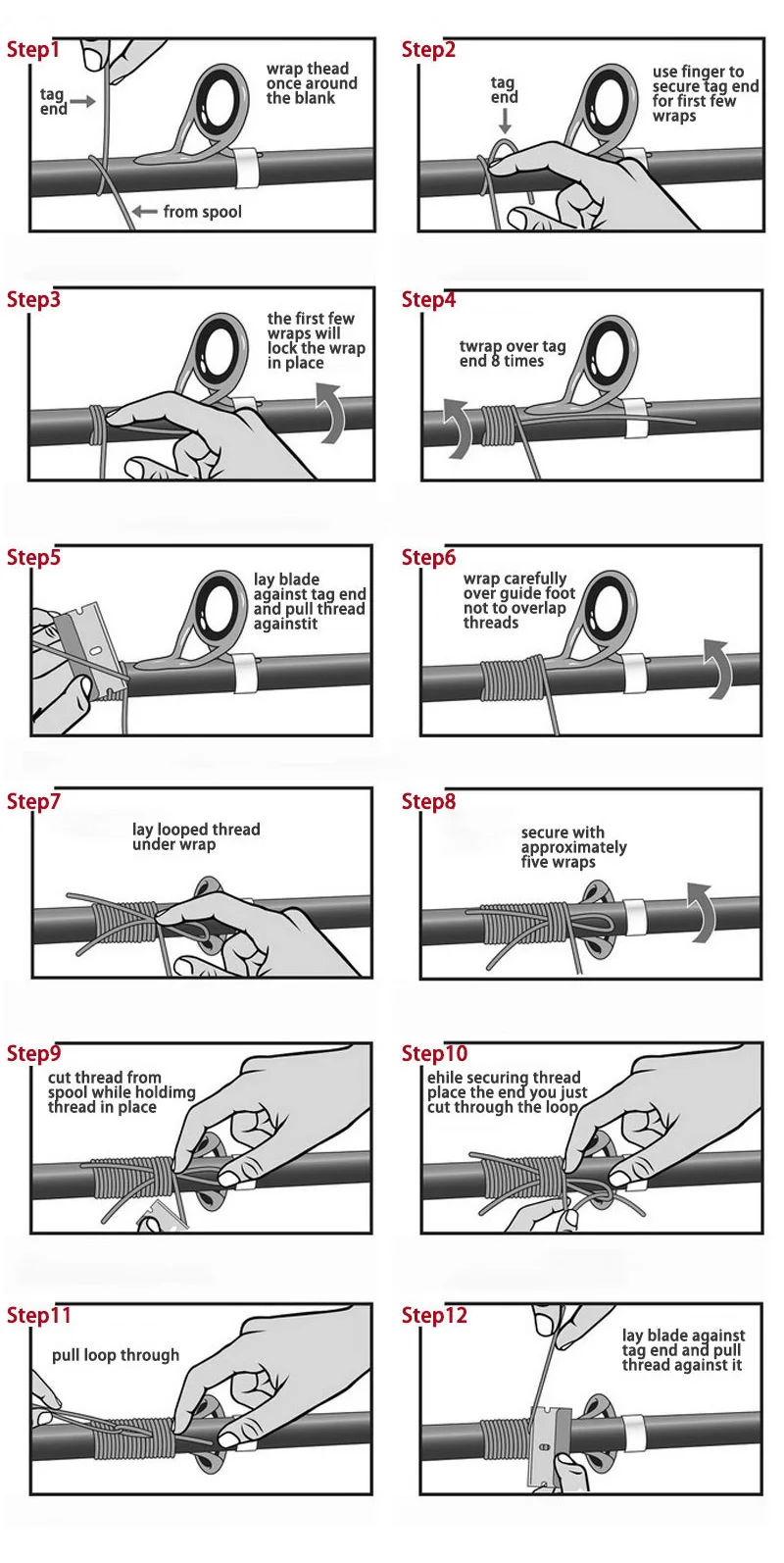 Step1

tag end

wrap thead once around the blank

from spool

Step2

tag end

use finger to secure tag end for first few wraps

Step3

the first few wraps will lock the wrap in place

Step4

twrap over tag end 8 times

Step5

lay blade against tag end and pull thread againstit

Step6

wrap carefully over guide foot not to overlap threads

Step7

lay looped thread under wrap

Step8

secure with approximately five wraps

Step9

cut thread from spool while holdimg thread in place

Step10

ehile securing thread place the end you just cut through the loop

Step11

pull loop through

Step12

lay blade against tag end and pull thread against it