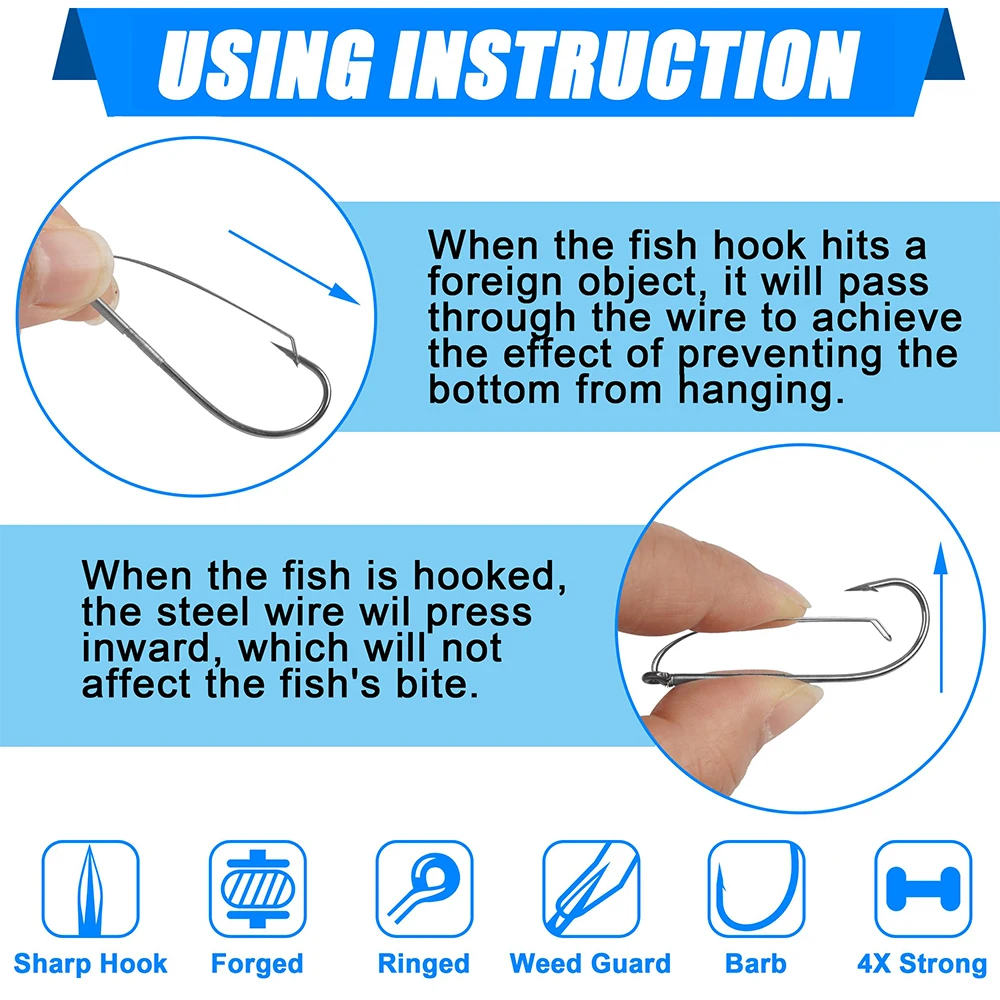 USING INSTRUCTION

When the fish hook hits a foreign object, it will pass through the wire to achieve the effect of preventing the bottom from hanging.

When the fish is hooked, the steel wire wil press inward, which will not affect the fish's bite.

Sharp Hook
Forged
Ringed
Weed Guard
Barb
4X Strong