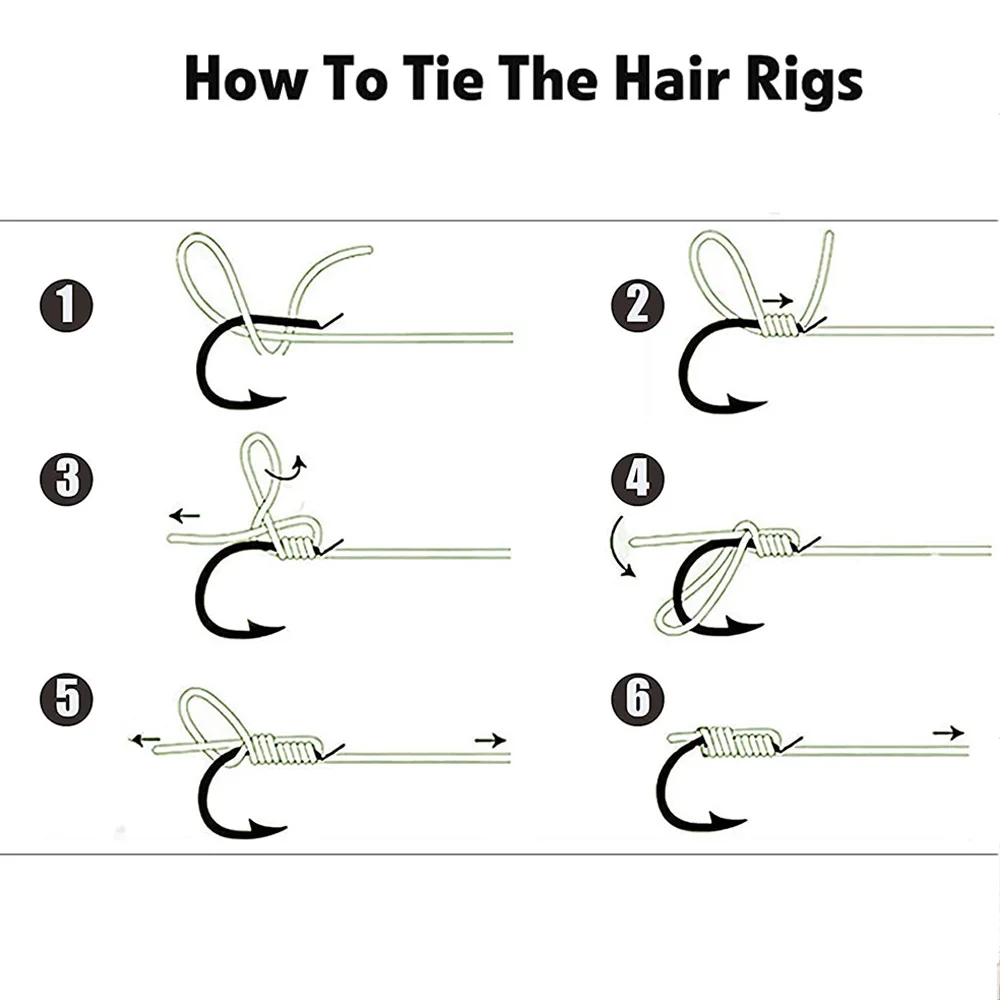 How To Tie The Hair Rigs

1

2

3

4

5

6