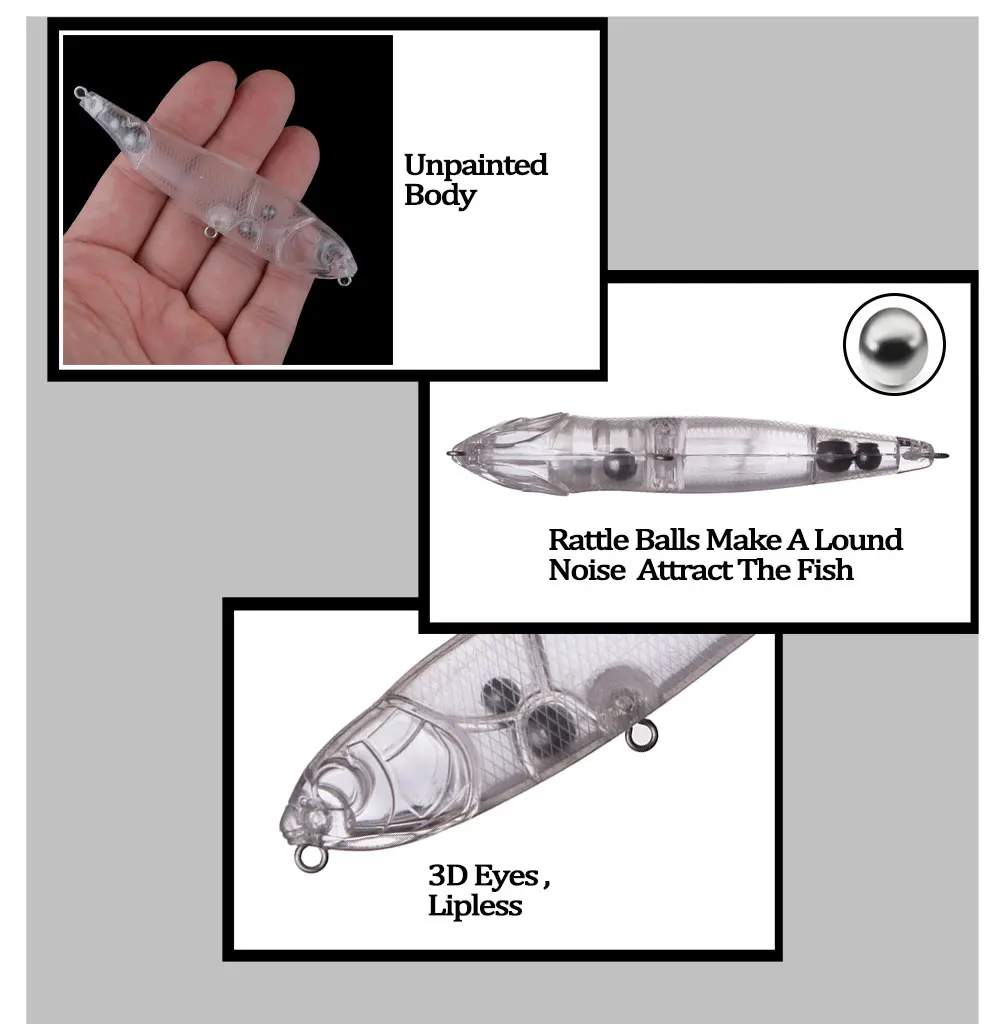 Unpainted Body

Rattle Balls Make A Lound Noise Attract The Fish

3D Eyes , Lipless