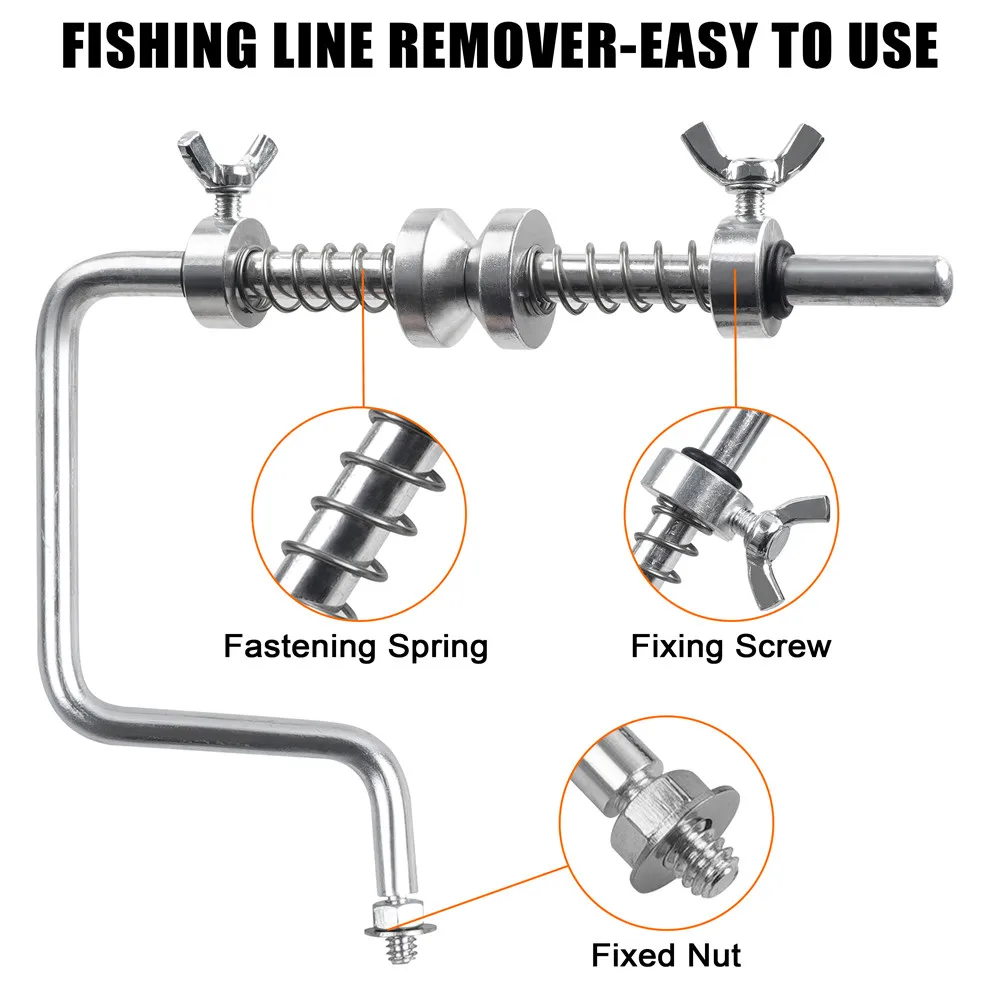 FISHING LINE REMOVER-EASY TO USE

Fastening Spring

Fixing Screw

Fixed Nut