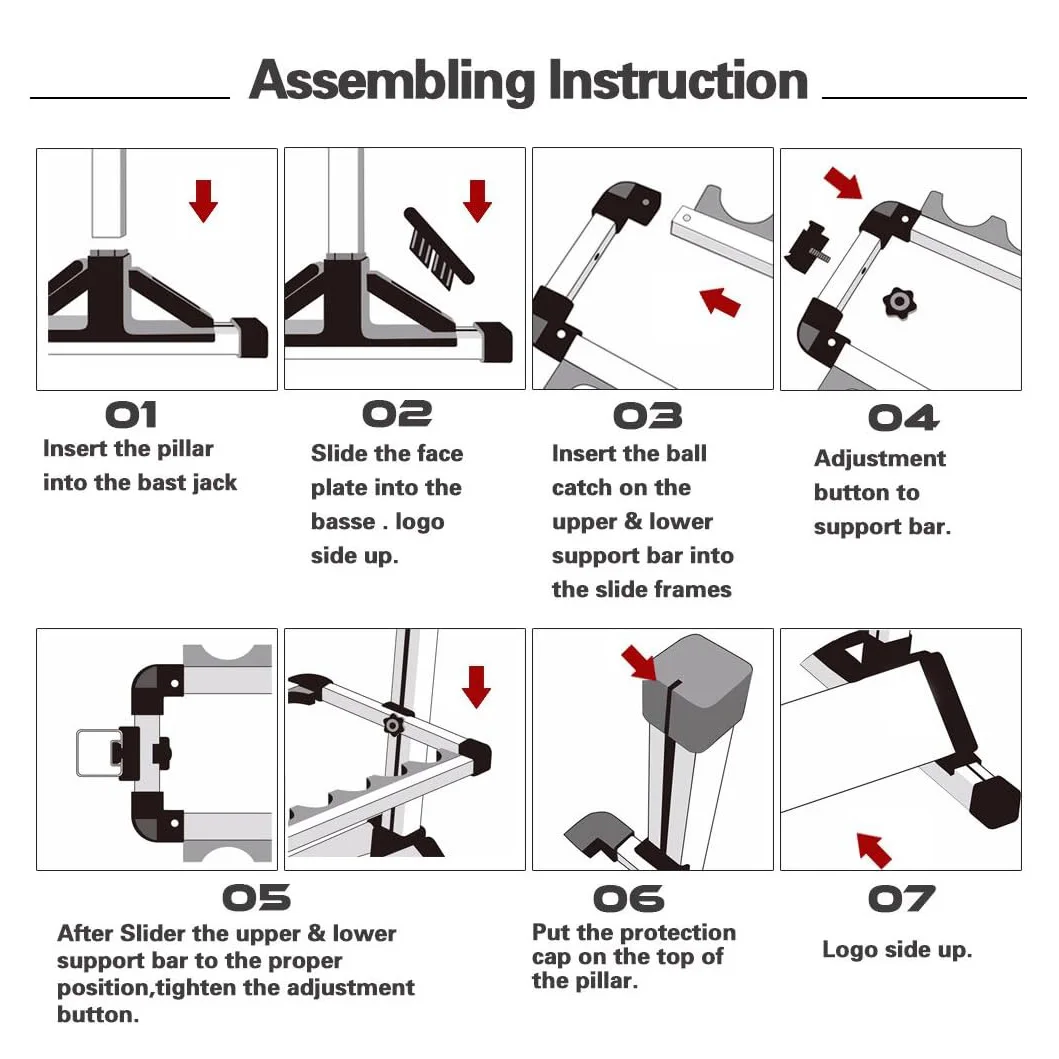 Assembling Instruction

01
Insert the pillar into the bast jack

02
Slide the face plate into the basse . logo side up.

03
Insert the ball catch on the upper & lower support bar into the slide frames

04
Adjustment button to support bar.

05
After Slider the upper & lower support bar to the proper position,tighten the adjustment button.

06
Put the protection cap on the top of the pillar.

07
Logo side up.