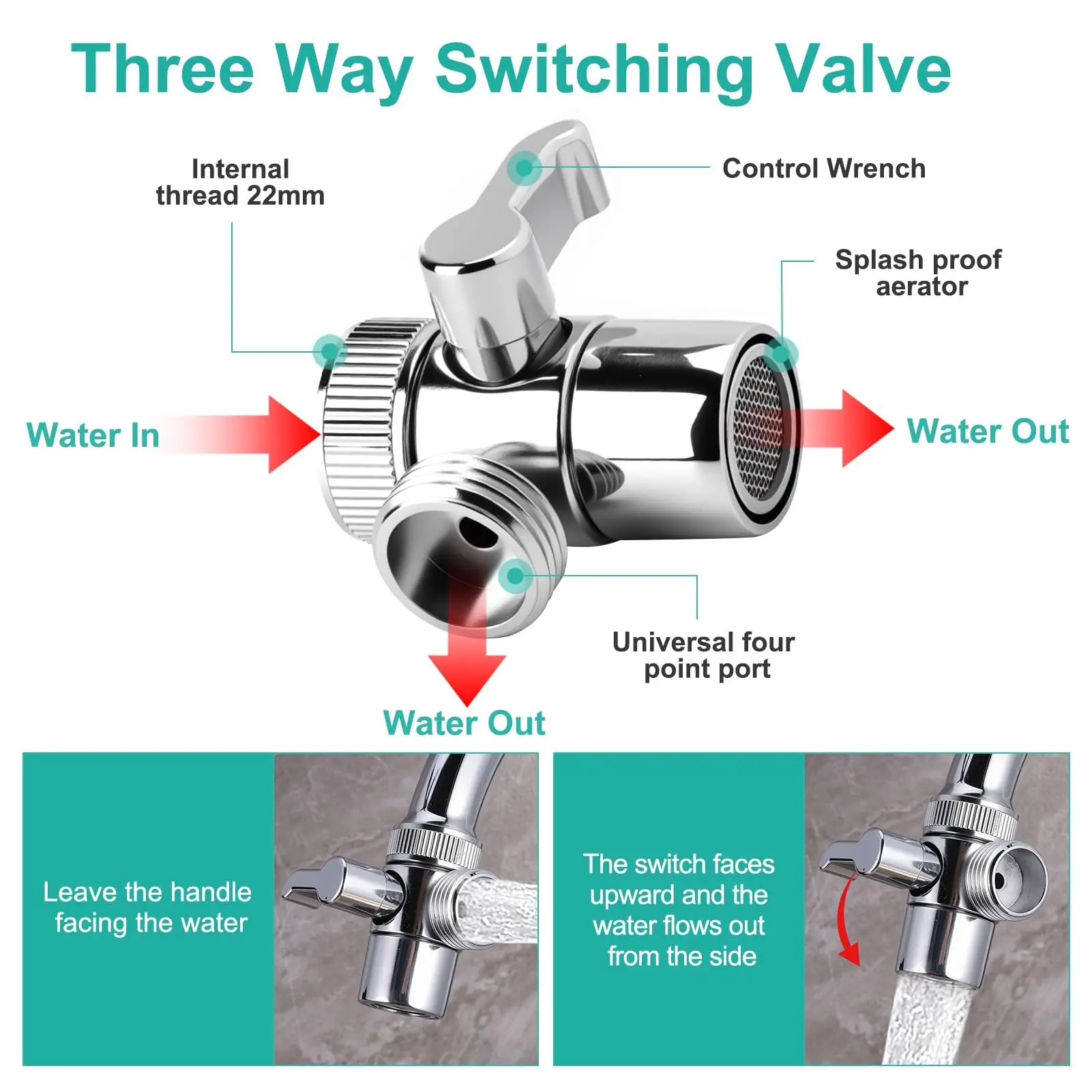 Three Way Switching Valve

Internal thread 22mm

Control Wrench

Splash proof aerator

Water In

Water Out

Universal four point port

Water Out

Leave the handle facing the water

The switch faces upward and the water flows out from the side