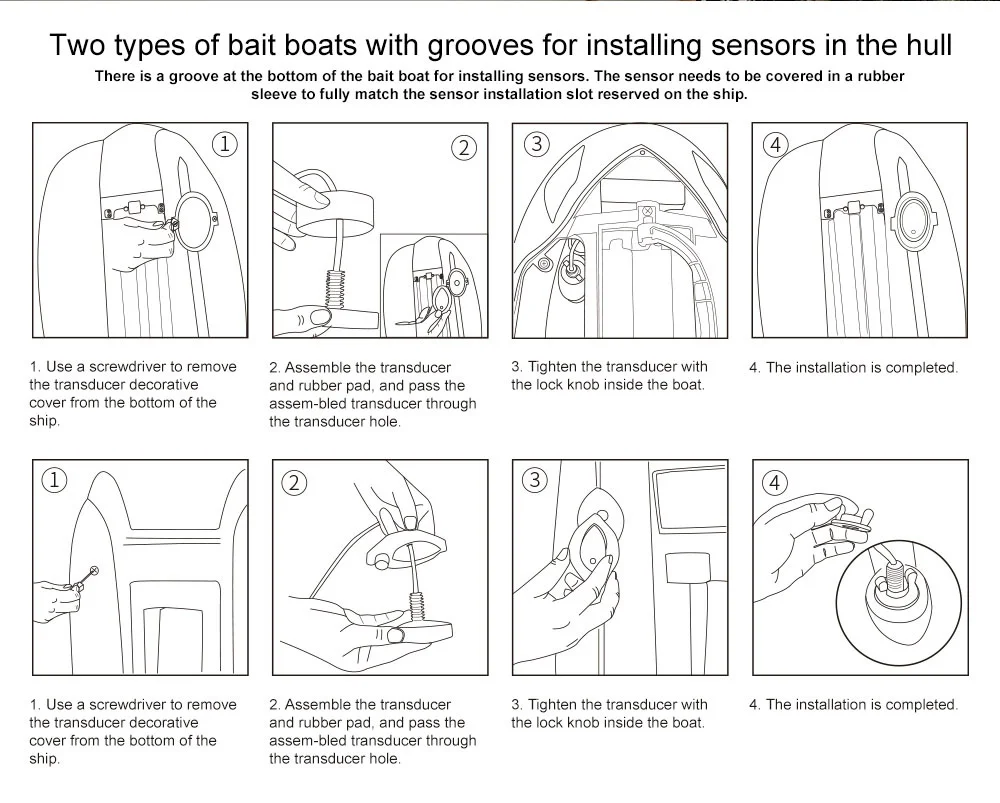 Two types of bait boats with grooves for installing sensors in the hull

There is a groove at the bottom of the bait boat for installing sensors. The sensor needs to be covered in a rubber sleeve to fully match the sensor installation slot reserved on the ship.

①

②

③

④

1. Use a screwdriver to remove the transducer decorative cover from the bottom of the ship.

2. Assemble the transducer and rubber pad, and pass the assem-bled transducer through the transducer hole.

3. Tighten the transducer with the lock knob inside the boat.

4. The installation is completed.

①

②

③

④

1. Use a screwdriver to remove the transducer decorative cover from the bottom of the ship.

2. Assemble the transducer and rubber pad, and pass the assem-bled transducer through the transducer hole.

3. Tighten the transducer with the lock knob inside the boat.

4. The installation is completed.