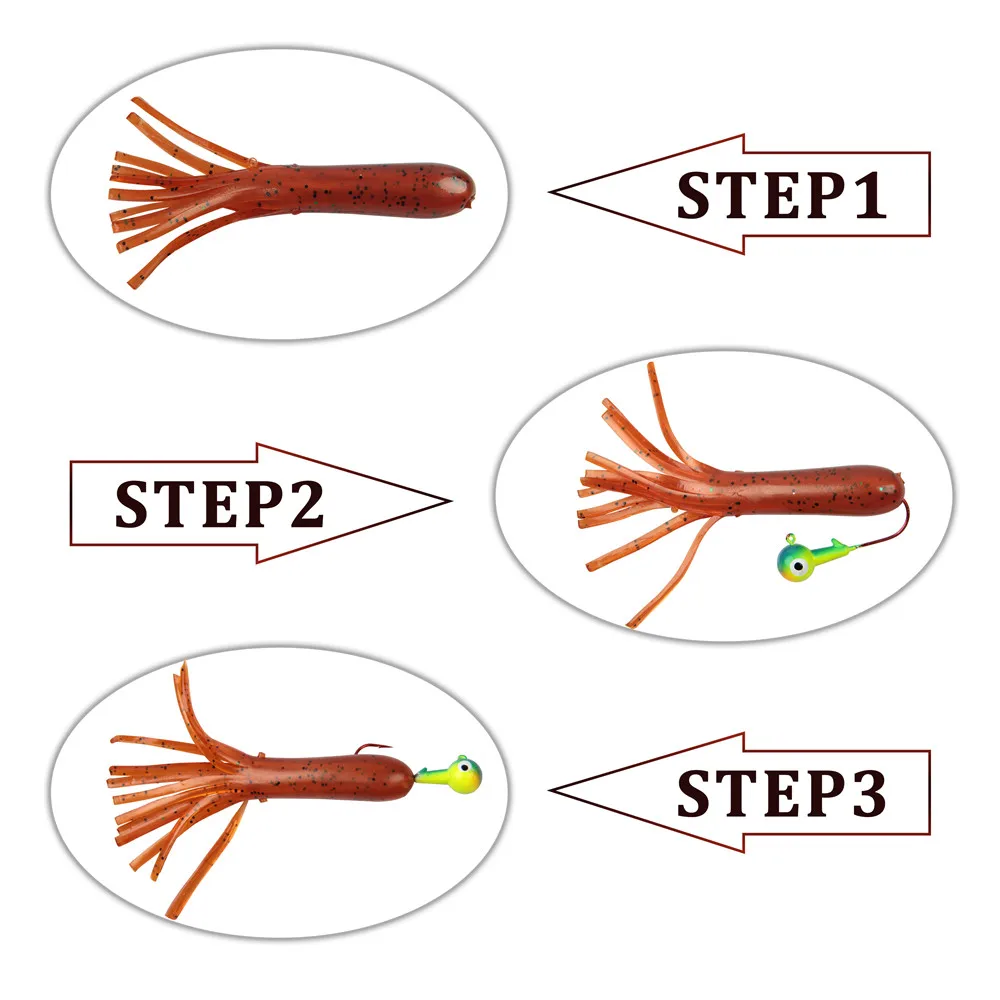 STEP1

STEP2

STEP3