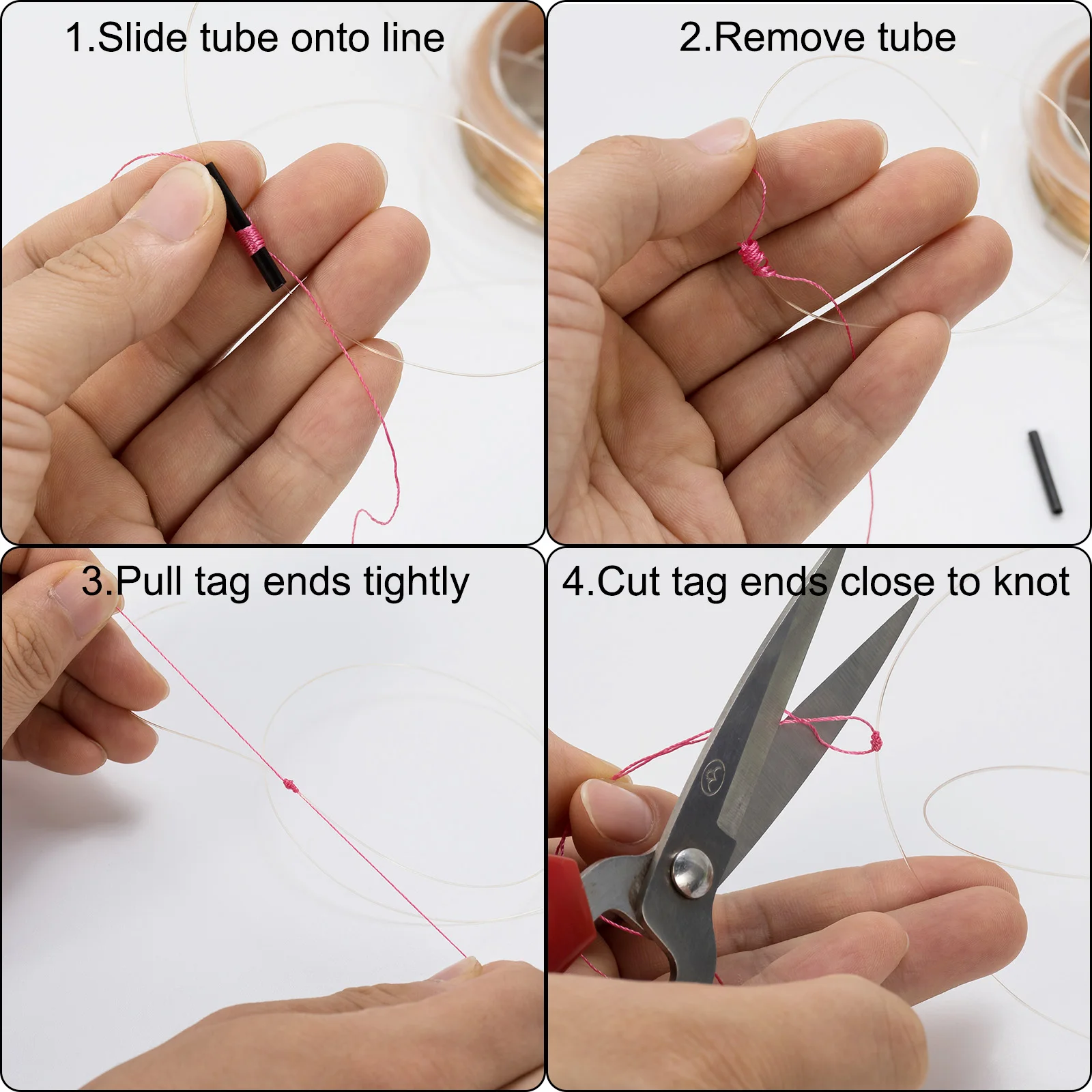 1.Slide tube onto line

2.Remove tube

3.Pull tag ends tightly

4.Cut tag ends close to knot