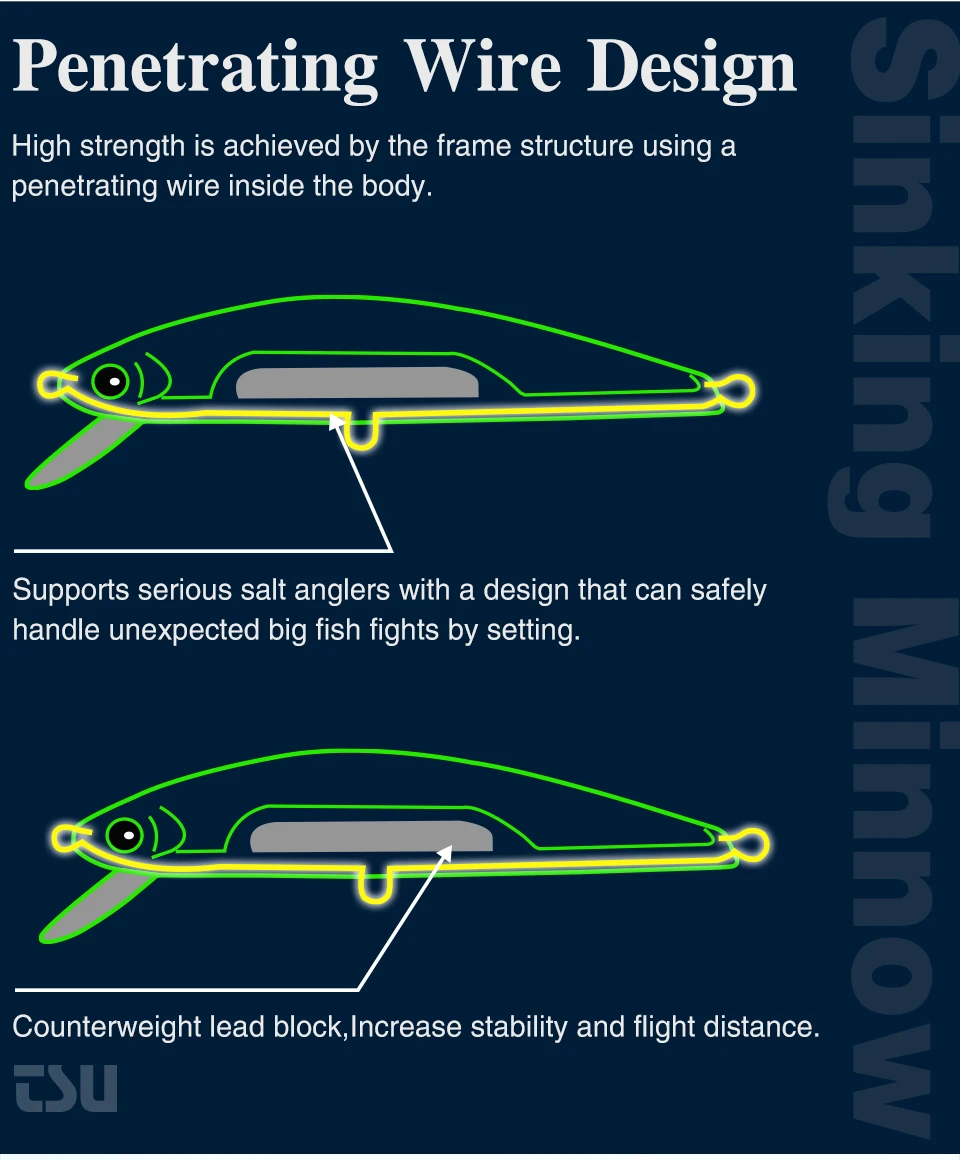 Penetrating Wire Design

High strength is achieved by the frame structure using a penetrating wire inside the body.

Supports serious salt anglers with a design that can safely handle unexpected big fish fights by setting.

Counterweight lead block,Increase stability and flight distance.

TSU

Sinking Minnow