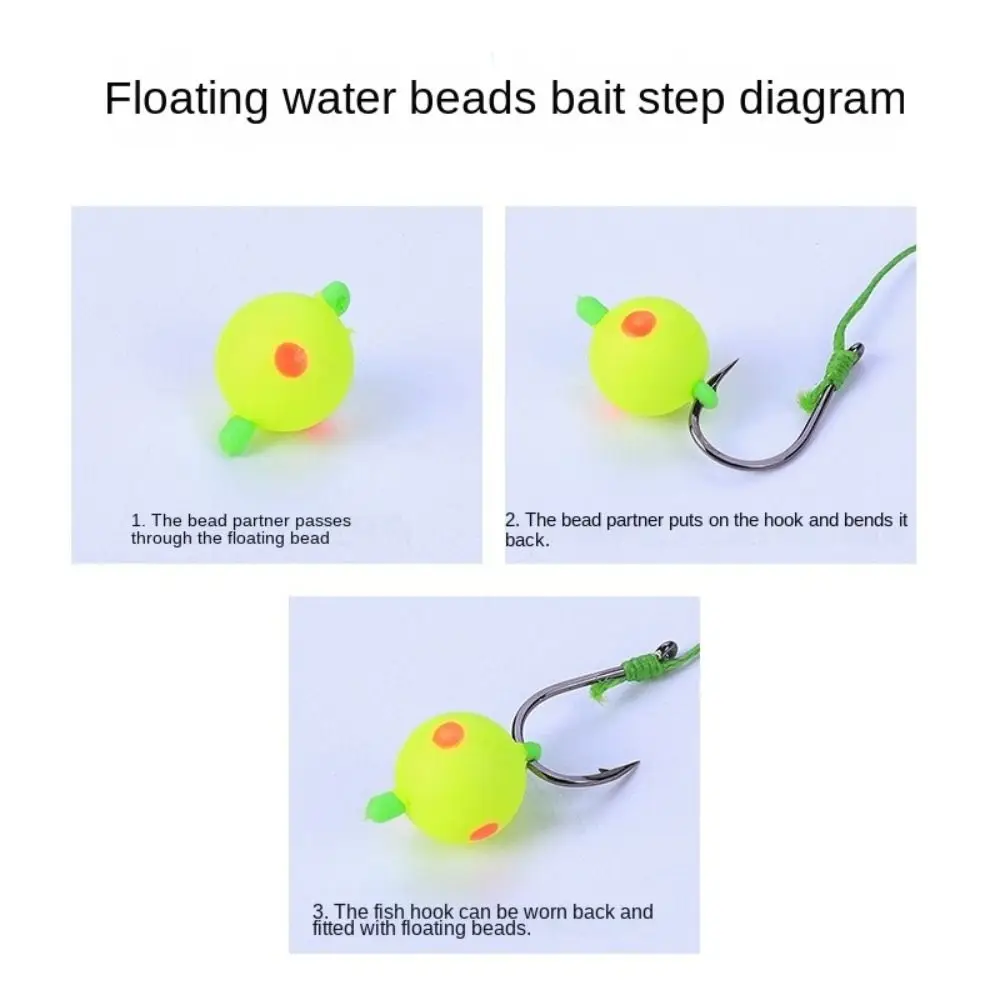 Floating water beads bait step diagram

1. The bead partner passes through the floating bead

2. The bead partner puts on the hook and bends it back.

3. The fish hook can be worn back and fitted with floating beads.