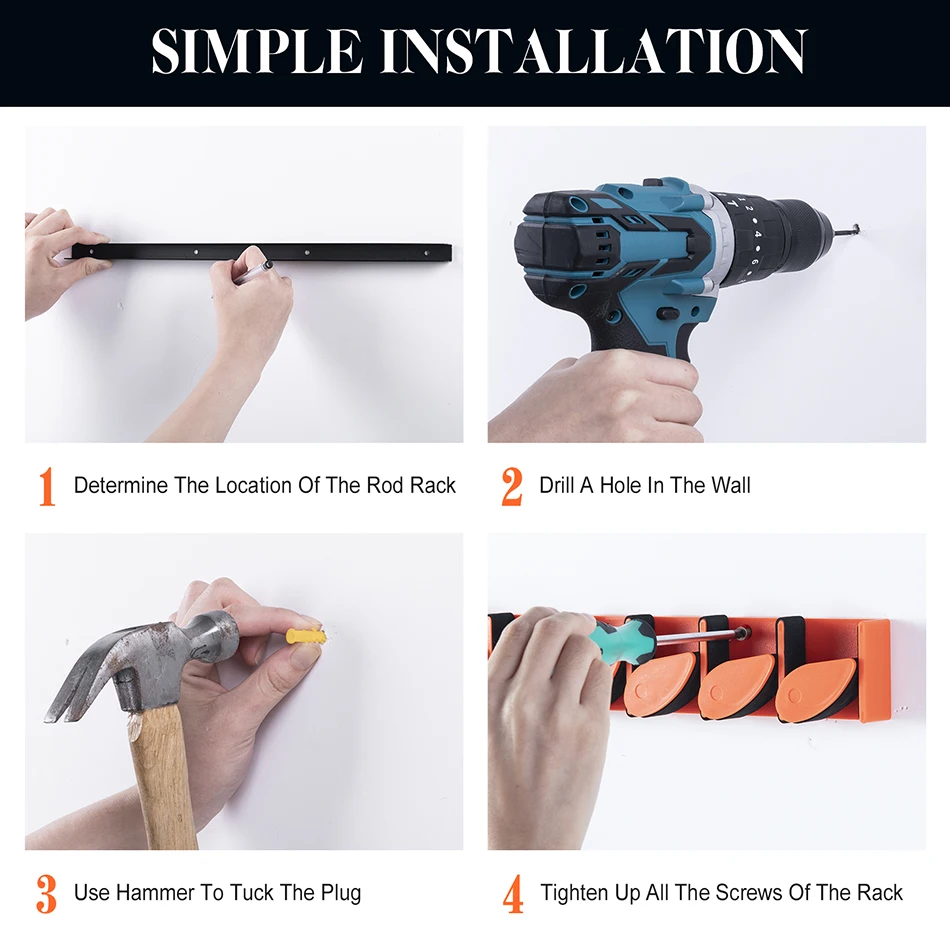 SIMPLE INSTALLATION

1 Determine The Location Of The Rod Rack

2 Drill A Hole In The Wall

3 Use Hammer To Tuck The Plug

4 Tighten Up All The Screws Of The Rack