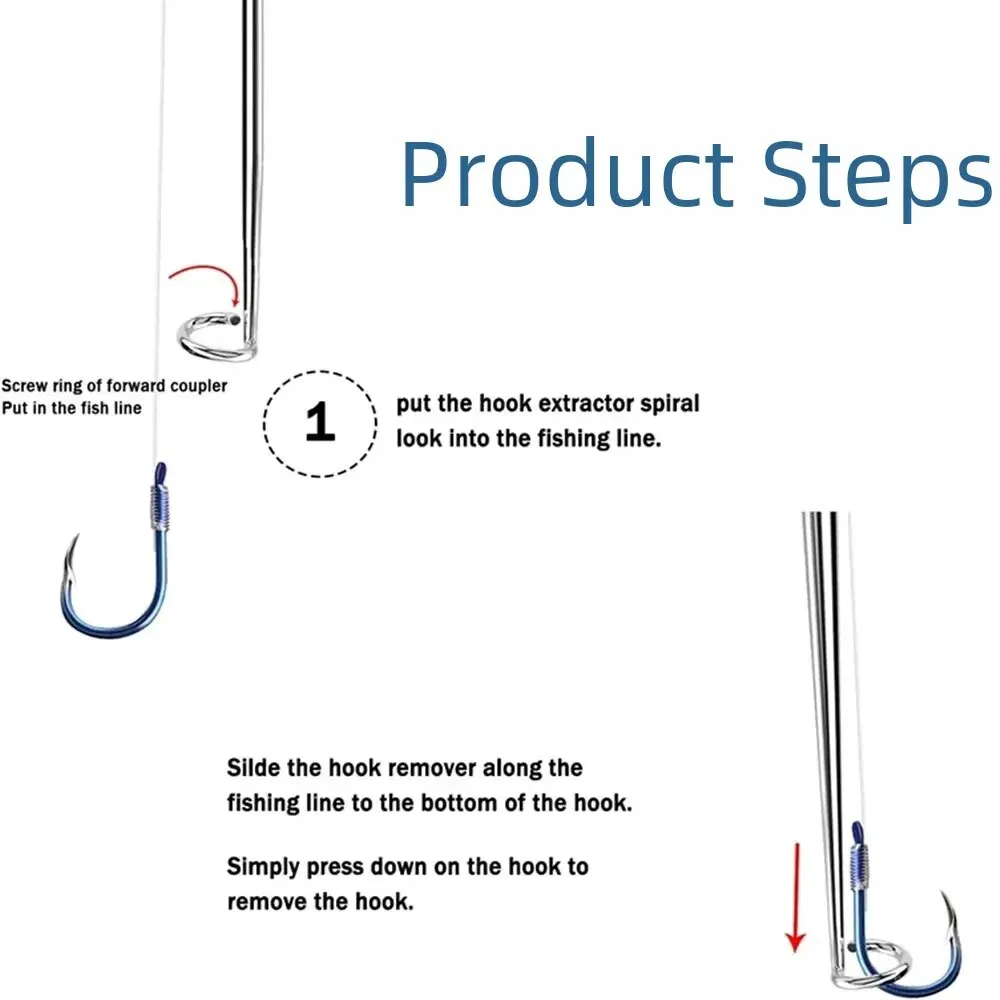 Product Steps

Screw ring of forward coupler
Put in the fish line

1

put the hook extractor spiral look into the fishing line.

Silde the hook remover along the fishing line to the bottom of the hook.

Simply press down on the hook to remove the hook.