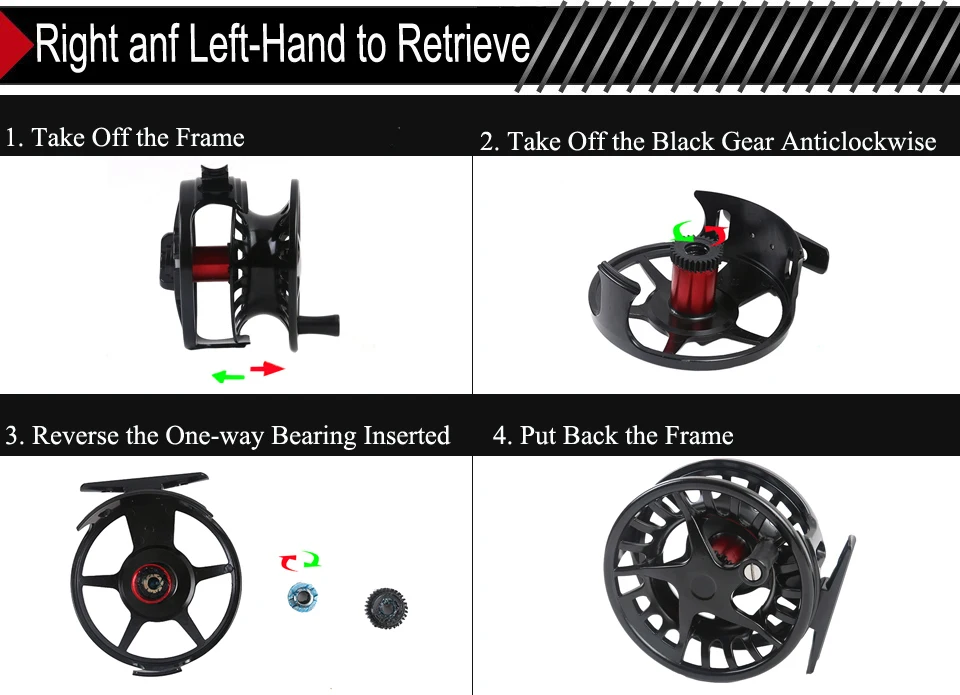 Right anf Left-Hand to Retrieve

1. Take Off the Frame

2. Take Off the Black Gear Anticlockwise

3. Reverse the One-way Bearing Inserted

4. Put Back the Frame