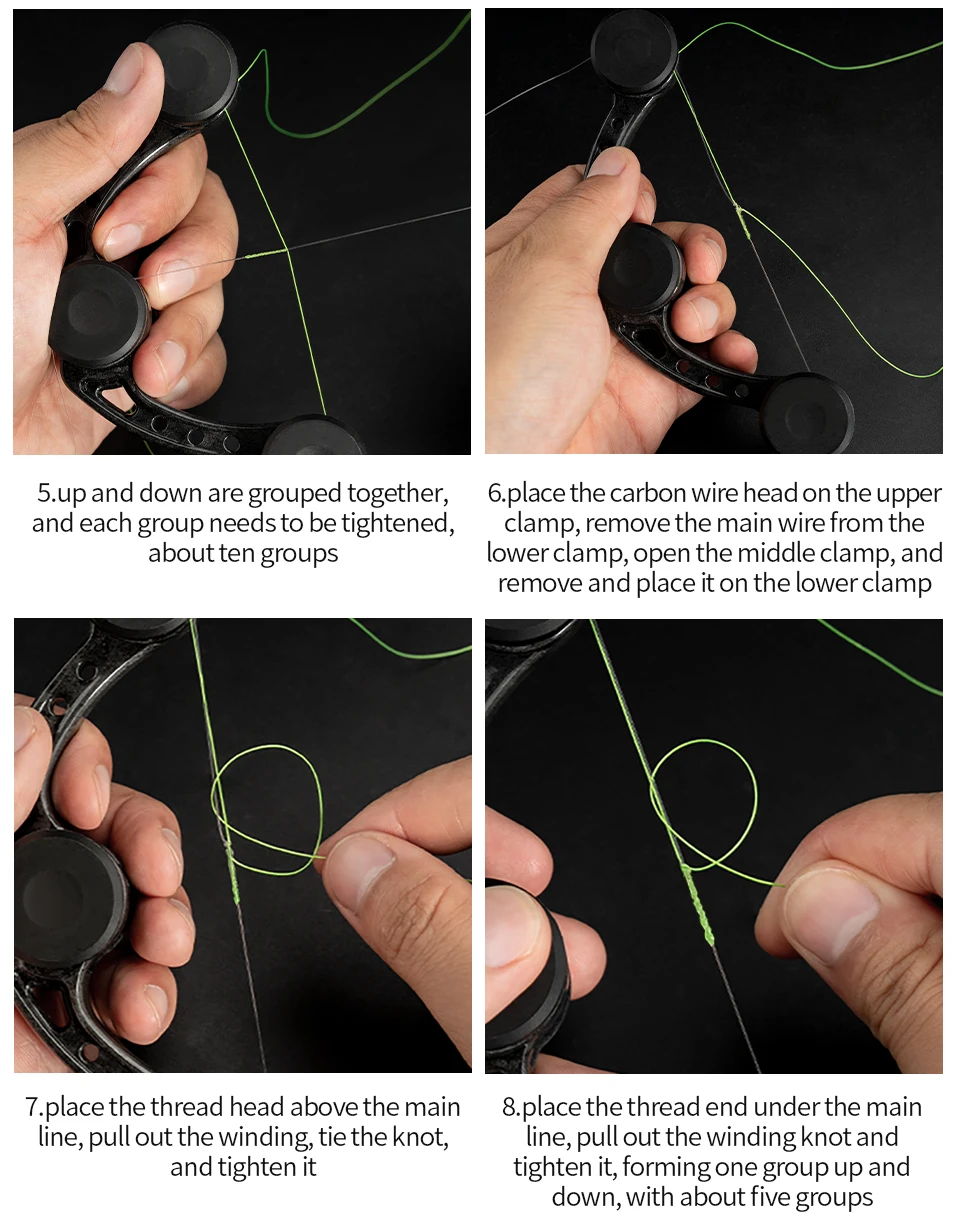 5.up and down are grouped together, and each group needs to be tightened, about ten groups

6.place the carbon wire head on the upper clamp, remove the main wire from the lower clamp, open the middle clamp, and remove and place it on the lower clamp

7.place the thread head above the main line, pull out the winding, tie the knot, and tighten it

8.place the thread end under the main line, pull out the winding knot and tighten it, forming one group up and down, with about five groups