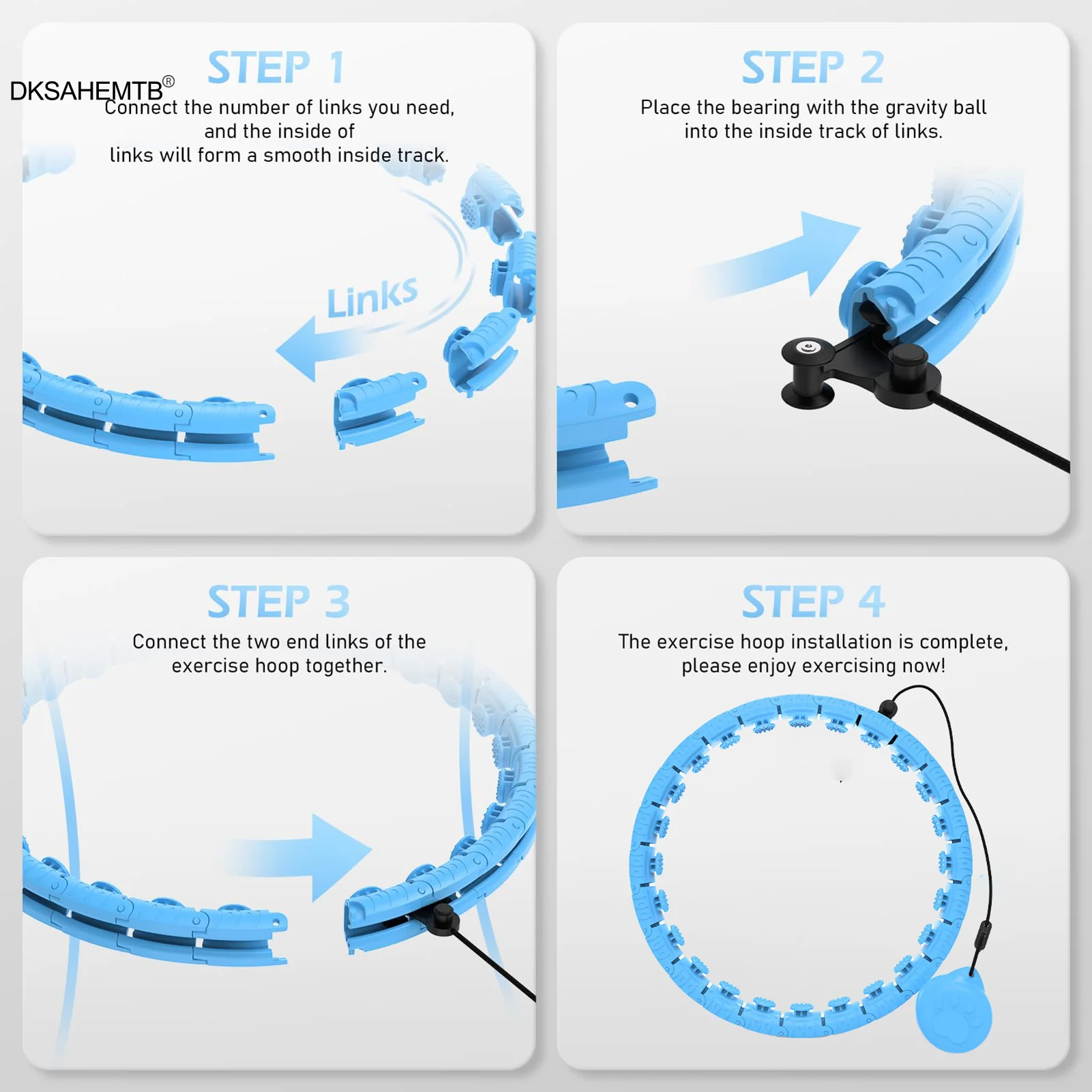 DKSAHEMTB®

STEP 1

Connect the number of links you need, and the inside of links will form a smooth inside track.

Links

STEP 2

Place the bearing with the gravity ball into the inside track of links.

STEP 3

Connect the two end links of the exercise hoop together.

STEP 4

The exercise hoop installation is complete, please enjoy exercising now!