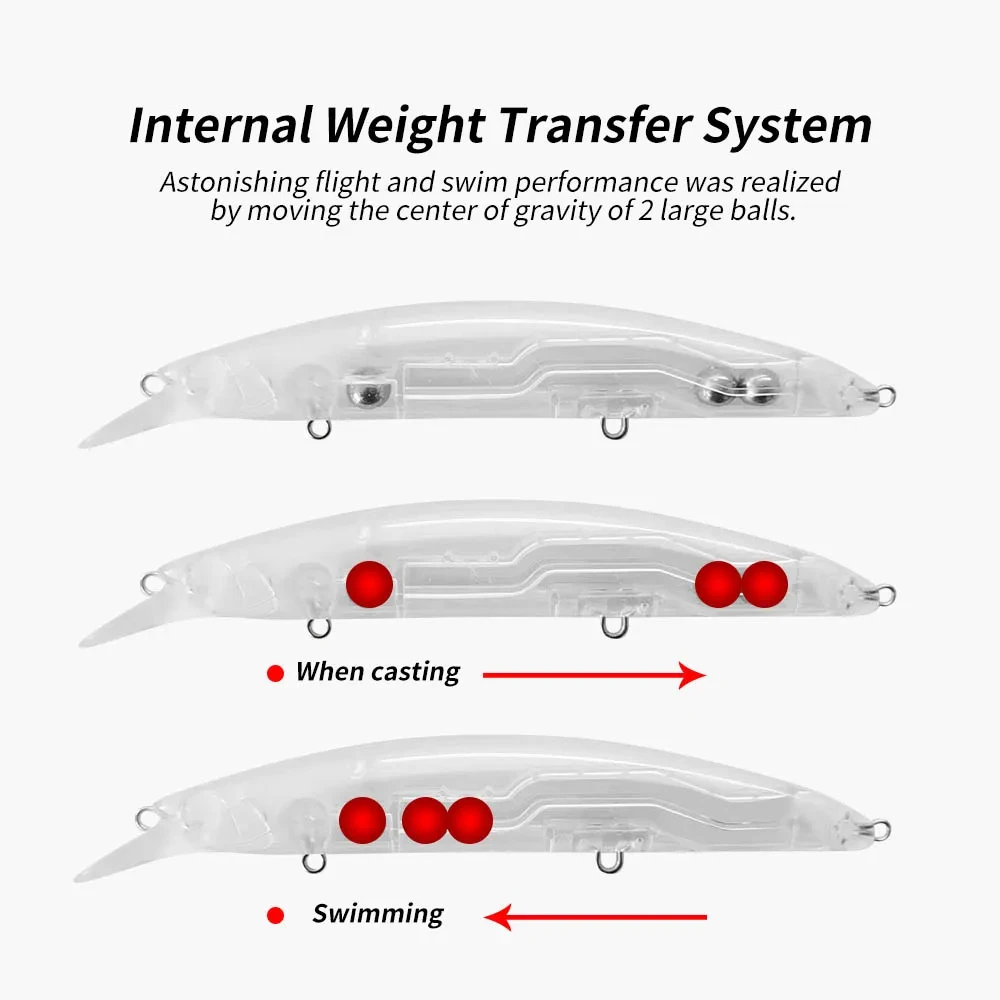 Internal Weight Transfer System
Astonishing flight and swim performance was realized by moving the center of gravity of 2 large balls.

When casting

Swimming