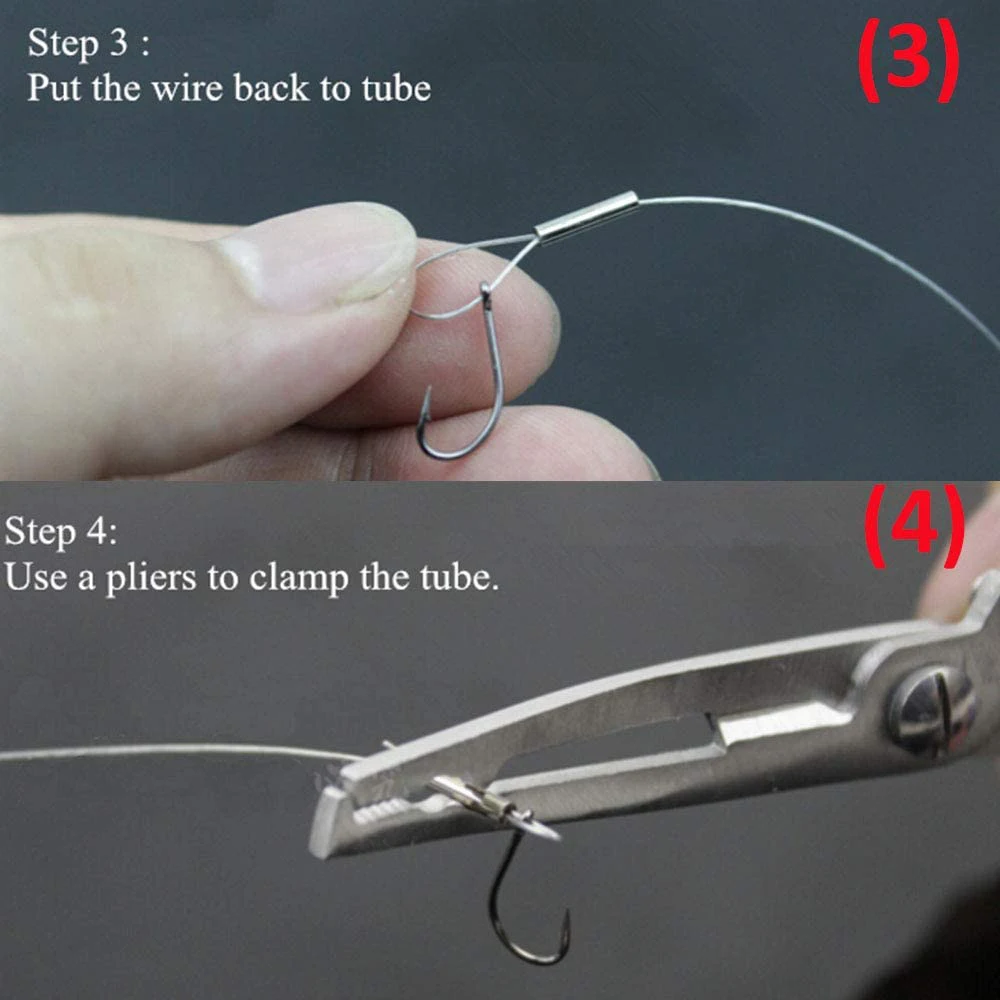 Step 3 :
Put the wire back to tube

(3)

Step 4:
Use a pliers to clamp the tube.

(4)