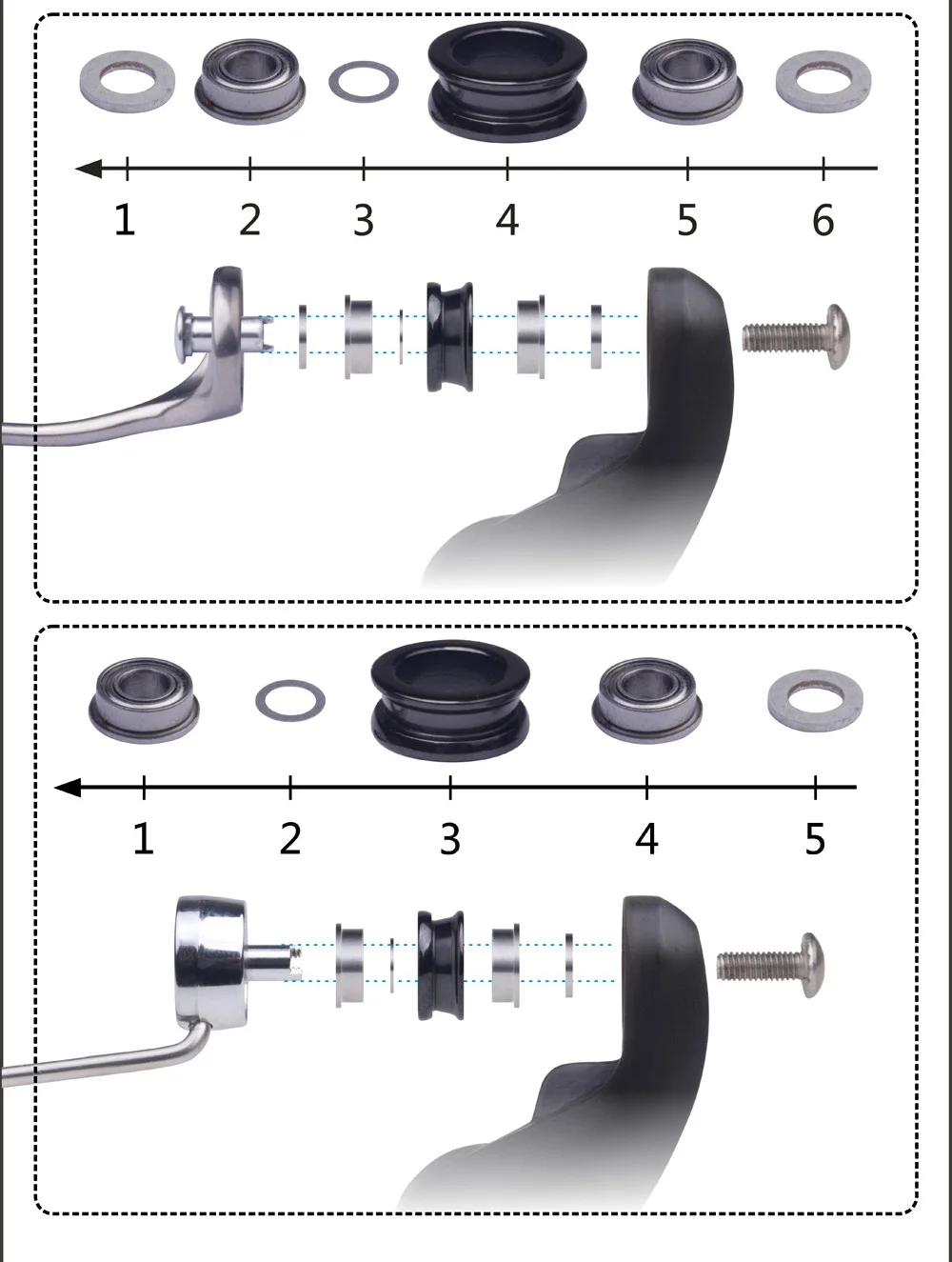 1 2 3 4 5 6

1 2 3 4 5