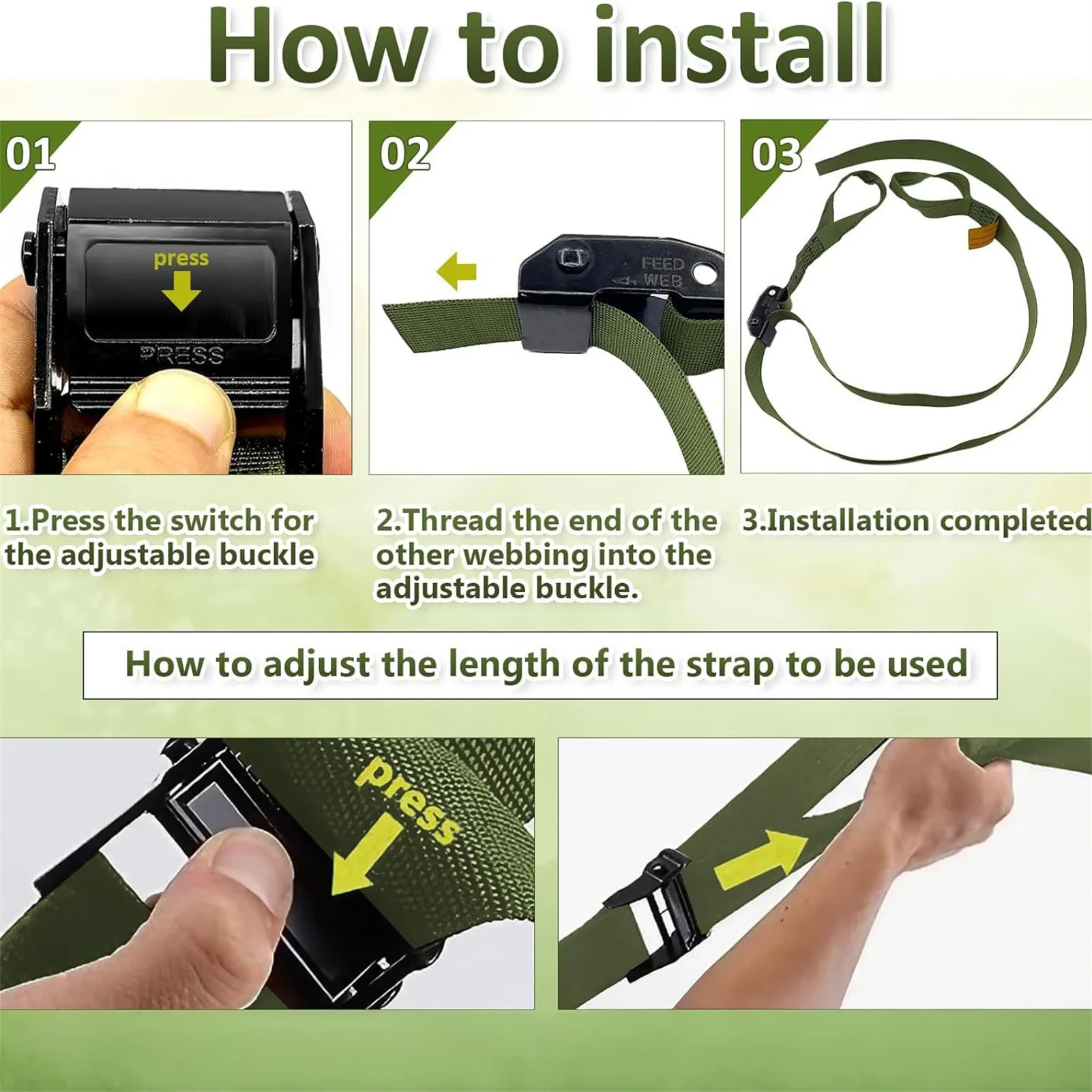 How to install

01

press

PRESS

02

FEED WEB

03

1.Press the switch for the adjustable buckle

2.Thread the end of the other webbing into the adjustable buckle.

3.Installation completed

How to adjust the length of the strap to be used

press