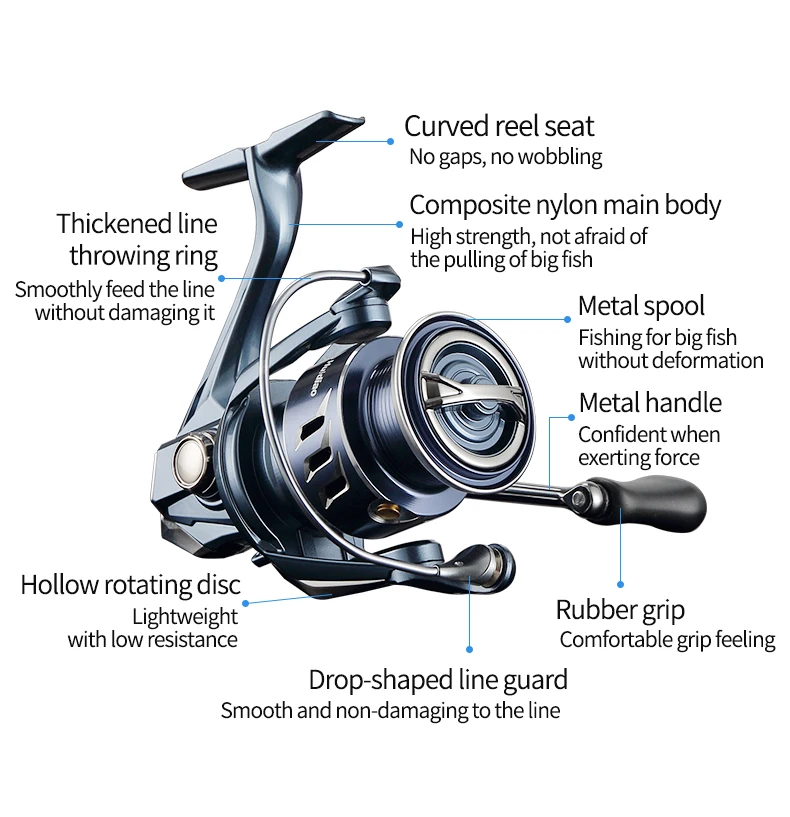 Curved reel seat
No gaps, no wobbling

Composite nylon main body
High strength, not afraid of the pulling of big fish

Thickened line throwing ring
Smoothly feed the line without damaging it

Metal spool
Fishing for big fish without deformation

Metal handle
Confident when exerting force

Hollow rotating disc
Lightweight with low resistance

Rubber grip
Comfortable grip feeling

Drop-shaped line guard
Smooth and non-damaging to the line