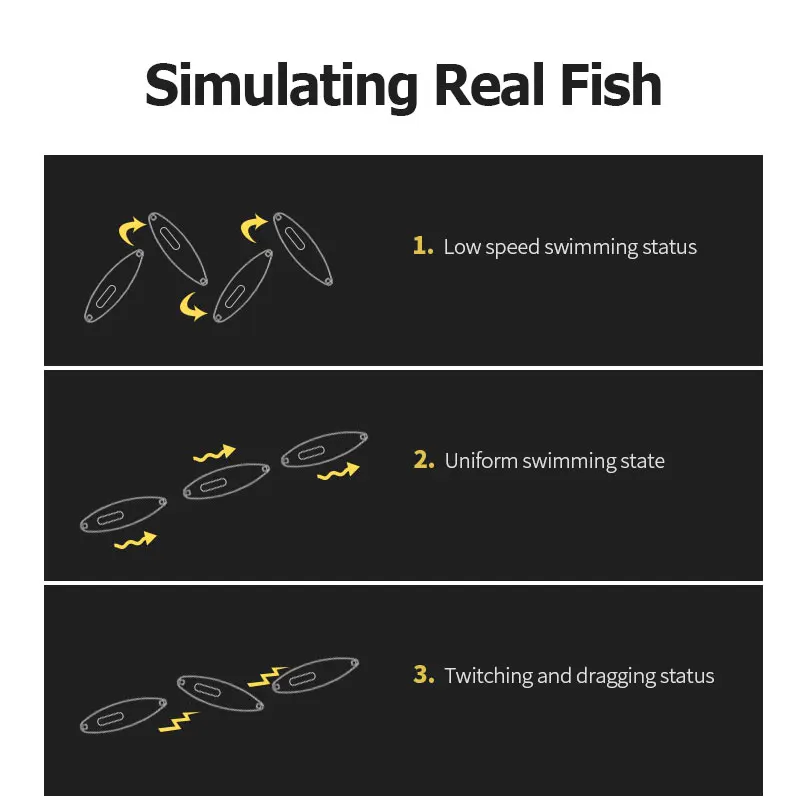 Simulating Real Fish

1. Low speed swimming status

2. Uniform swimming state

3. Twitching and dragging status