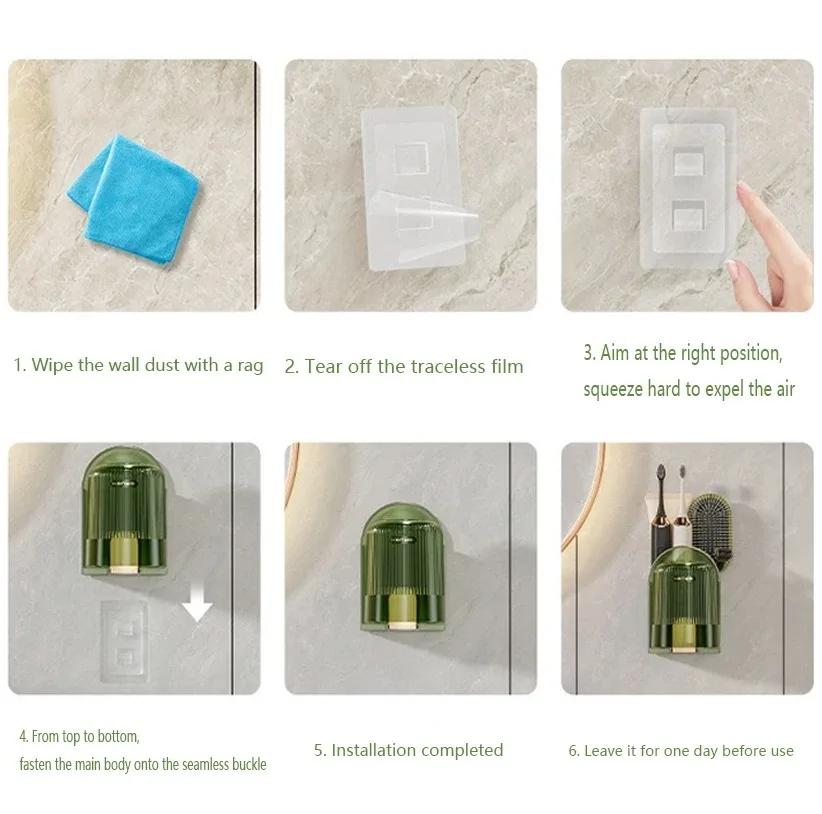 1. Wipe the wall dust with a rag

2. Tear off the traceless film

3. Aim at the right position, squeeze hard to expel the air

4. From top to bottom, fasten the main body onto the seamless buckle

5. Installation completed

6. Leave it for one day before use