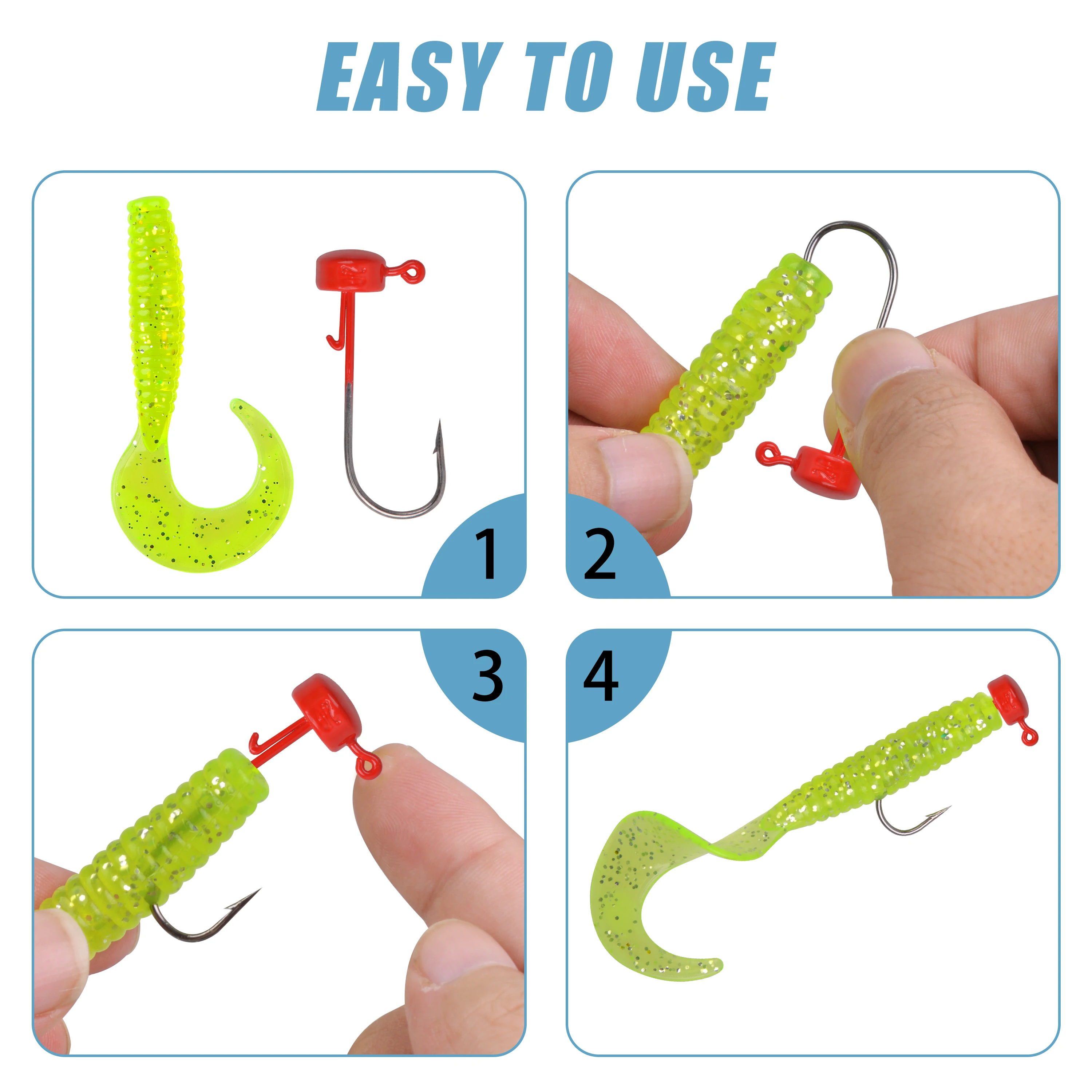 EASY TO USE

1

2

3

4