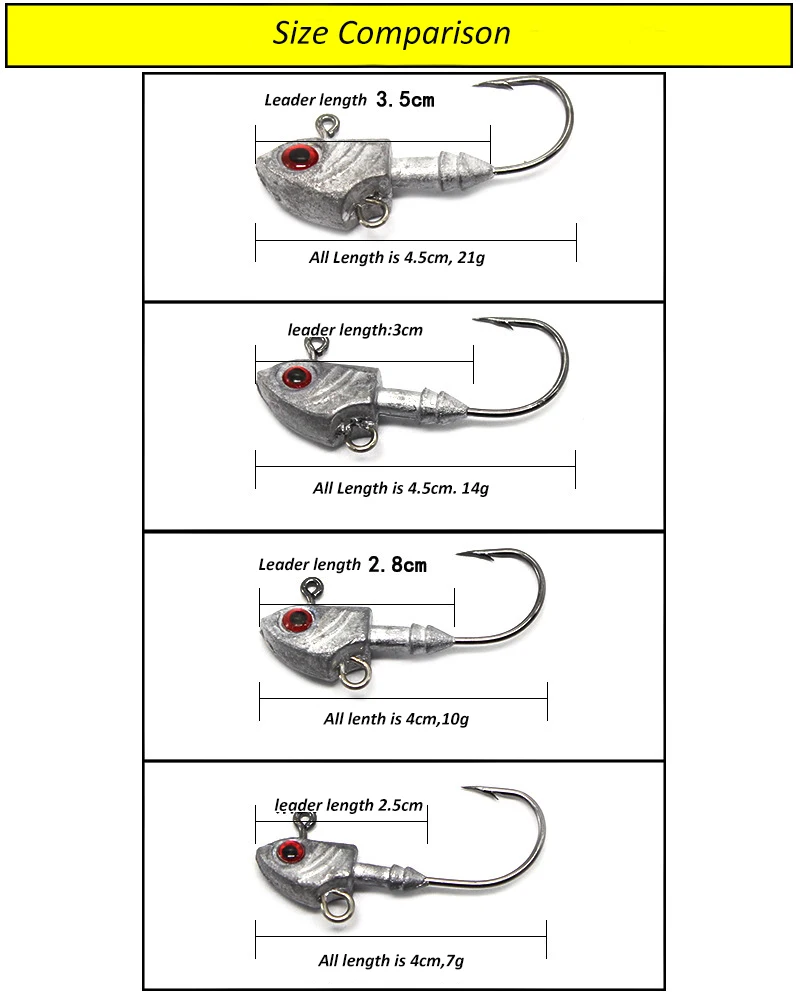 Size Comparison

Leader length 3.5cm

All Length is 4.5cm, 21g

leader length:3cm

All Length is 4.5cm. 14g

Leader length 2.8cm

All lenth is 4cm,10g

leader length 2.5cm

All length is 4cm,7g