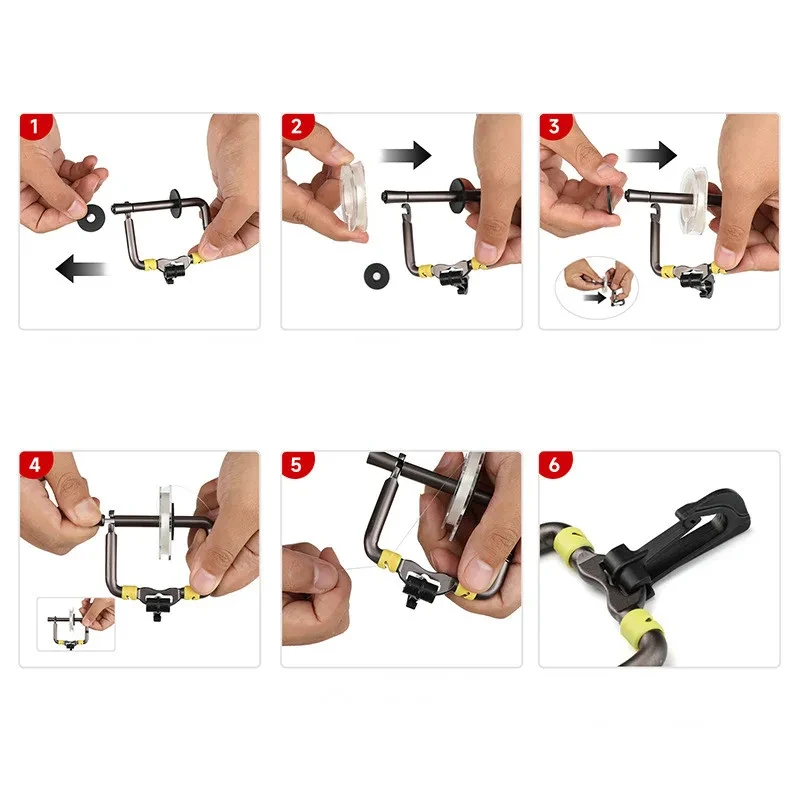 1

2

3

4

5

6