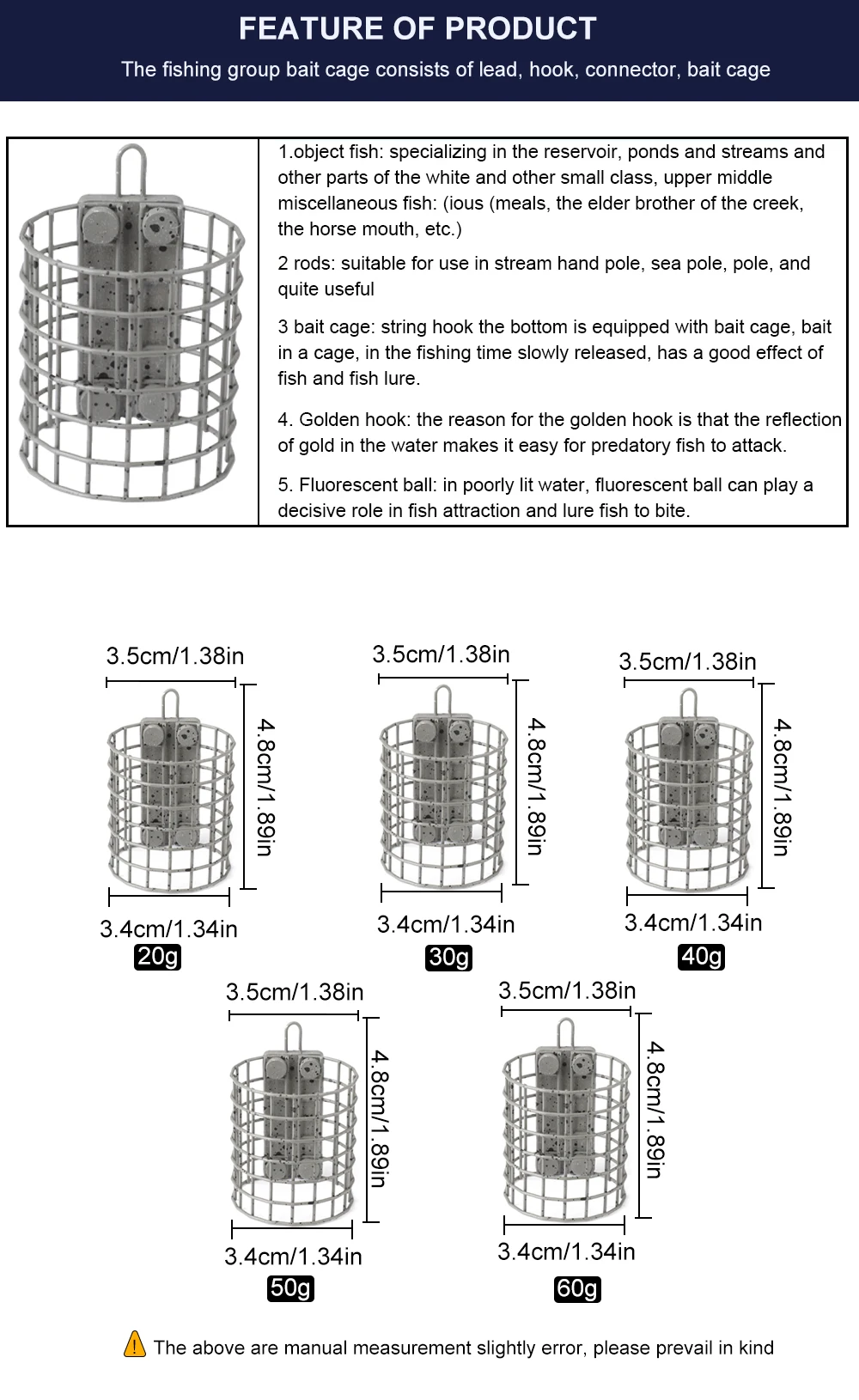 FEATURE OF PRODUCT

The fishing group bait cage consists of lead, hook, connector, bait cage

1.object fish: specializing in the reservoir, ponds and streams and other parts of the white and other small class, upper middle miscellaneous fish: (ious (meals, the elder brother of the creek, the horse mouth, etc.)

2 rods: suitable for use in stream hand pole, sea pole, pole, and quite useful

3 bait cage: string hook the bottom is equipped with bait cage, bait in a cage, in the fishing time slowly released, has a good effect of fish and fish lure.

4. Golden hook: the reason for the golden hook is that the reflection of gold in the water makes it easy for predatory fish to attack.

5. Fluorescent ball: in poorly lit water, fluorescent ball can play a decisive role in fish attraction and lure fish to bite.

3.5cm/1.38in
4.8cm/1.89in
3.4cm/1.34in
20g

3.5cm/1.38in
4.8cm/1.89in
3.4cm/1.34in
30g

3.5cm/1.38in
4.8cm/1.89in
3.4cm/1.34in
40g

3.5cm/1.38in
4.8cm/1.89in
3.4cm/1.34in
50g

3.5cm/1.38in
4.8cm/1.89in
3.4cm/1.34in
60g

The above are manual measurement slightly error, please prevail in kind