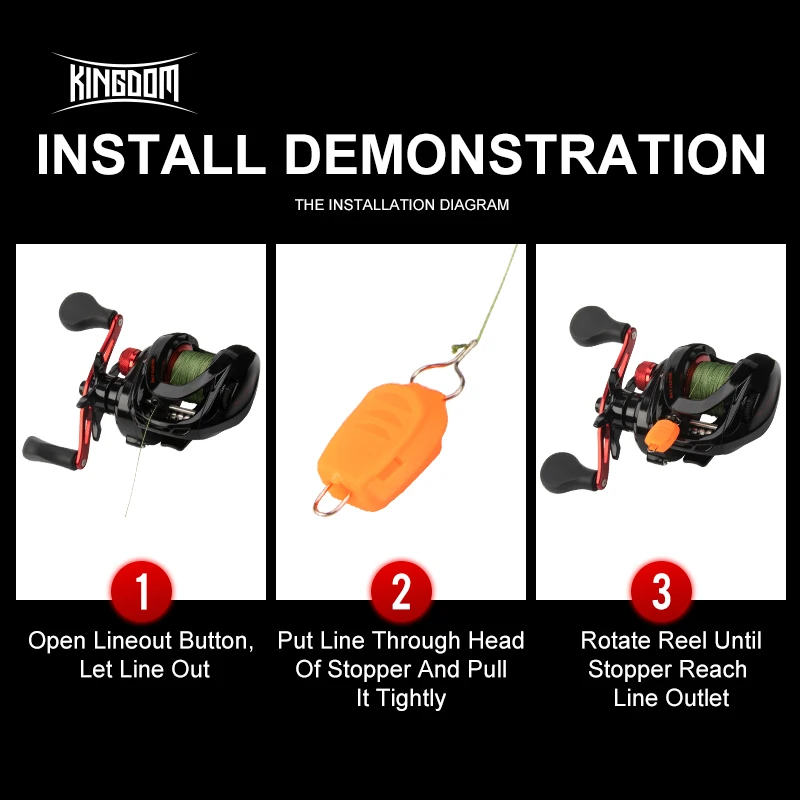 KINGDOM

INSTALL DEMONSTRATION

THE INSTALLATION DIAGRAM

1

Open Lineout Button, Let Line Out

2

Put Line Through Head Of Stopper And Pull It Tightly

3

Rotate Reel Until Stopper Reach Line Outlet