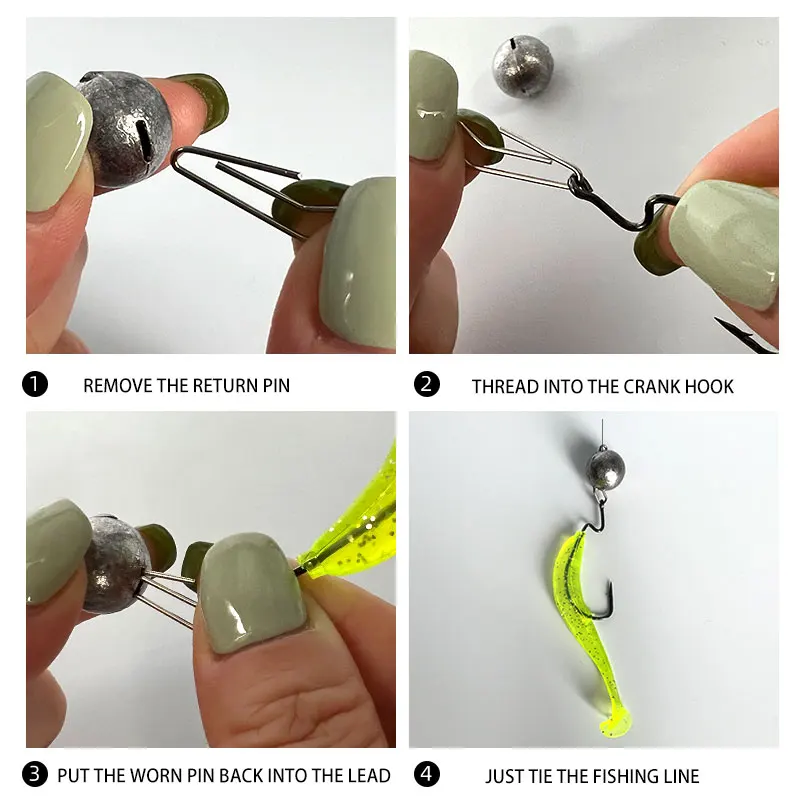 1 REMOVE THE RETURN PIN

2 THREAD INTO THE CRANK HOOK

3 PUT THE WORN PIN BACK INTO THE LEAD

4 JUST TIE THE FISHING LINE