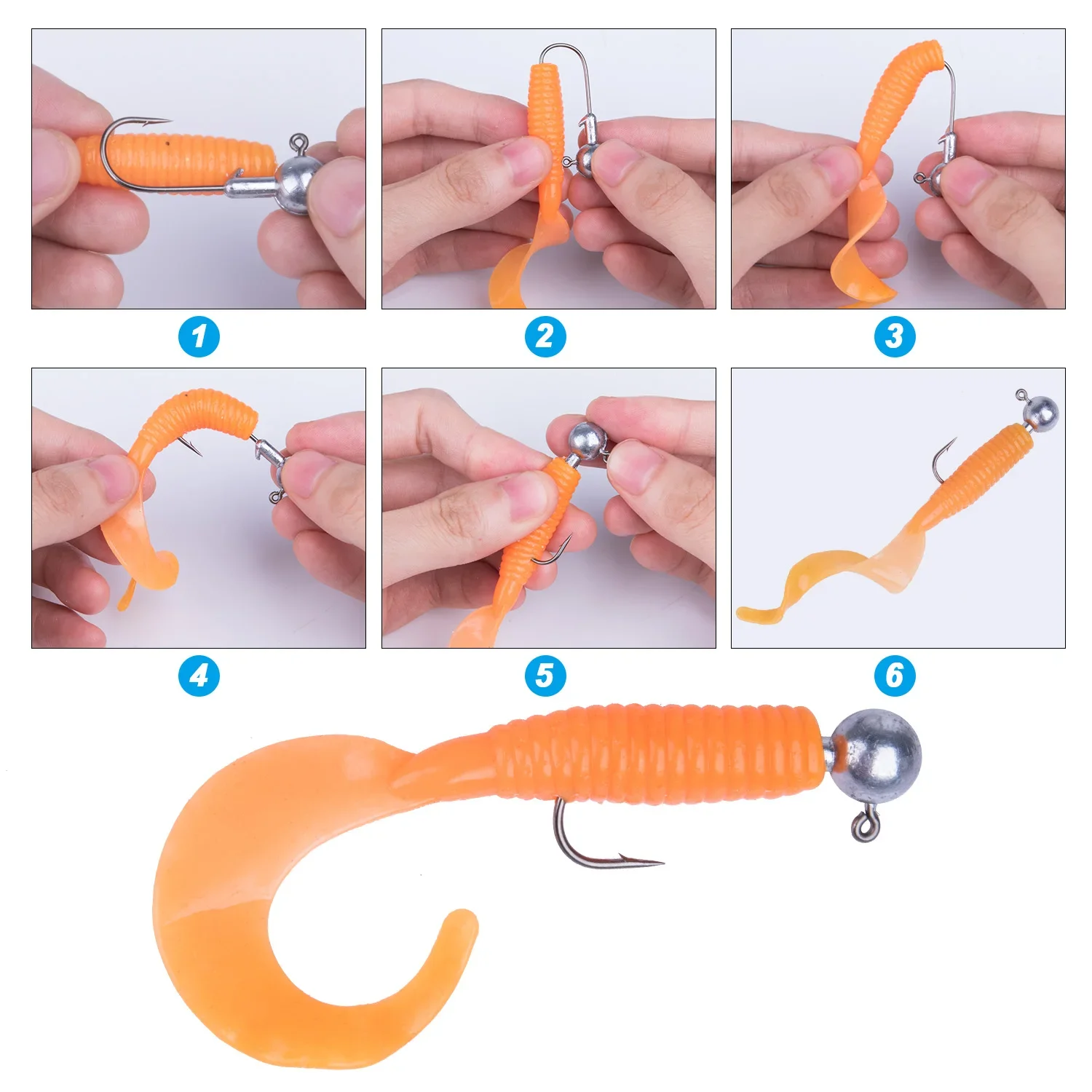 1

2

3

4

5

6