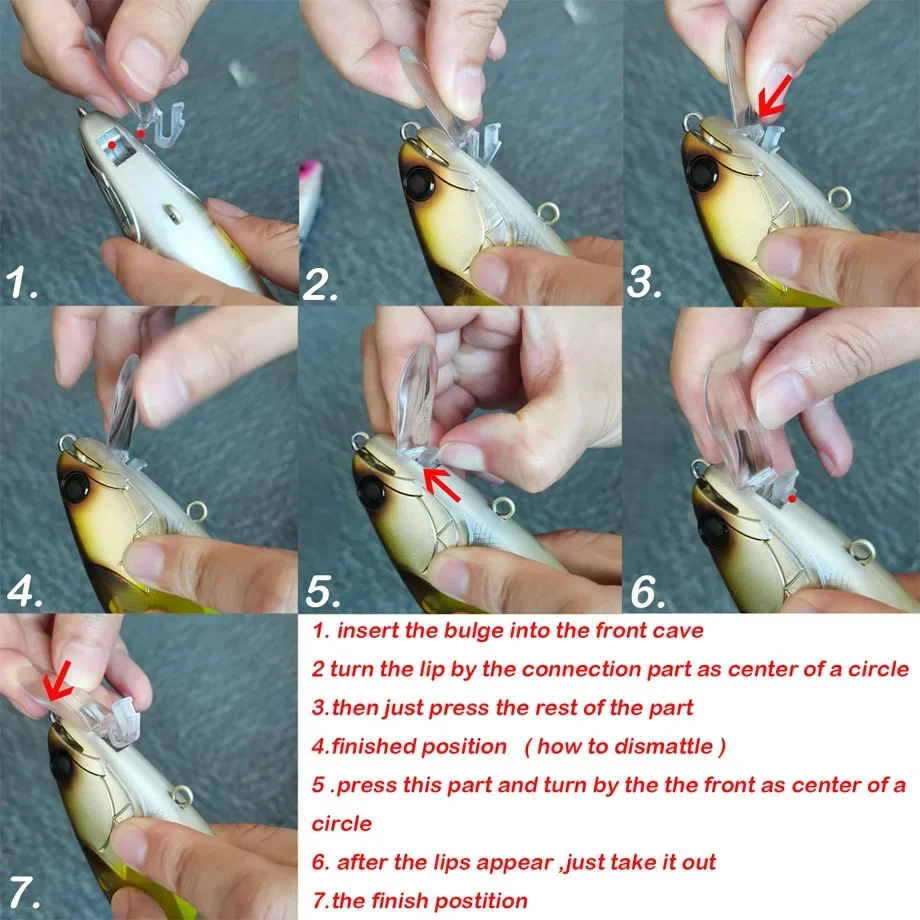 1.

2.

3.

4.

5.

6.

7.

1. insert the bulge into the front cave

2 turn the lip by the connection part as center of a circle

3.then just press the rest of the part

4.finished position ( how to dismattle )

5 .press this part and turn by the the front as center of a circle

6. after the lips appear ,just take it out

7.the finish postition