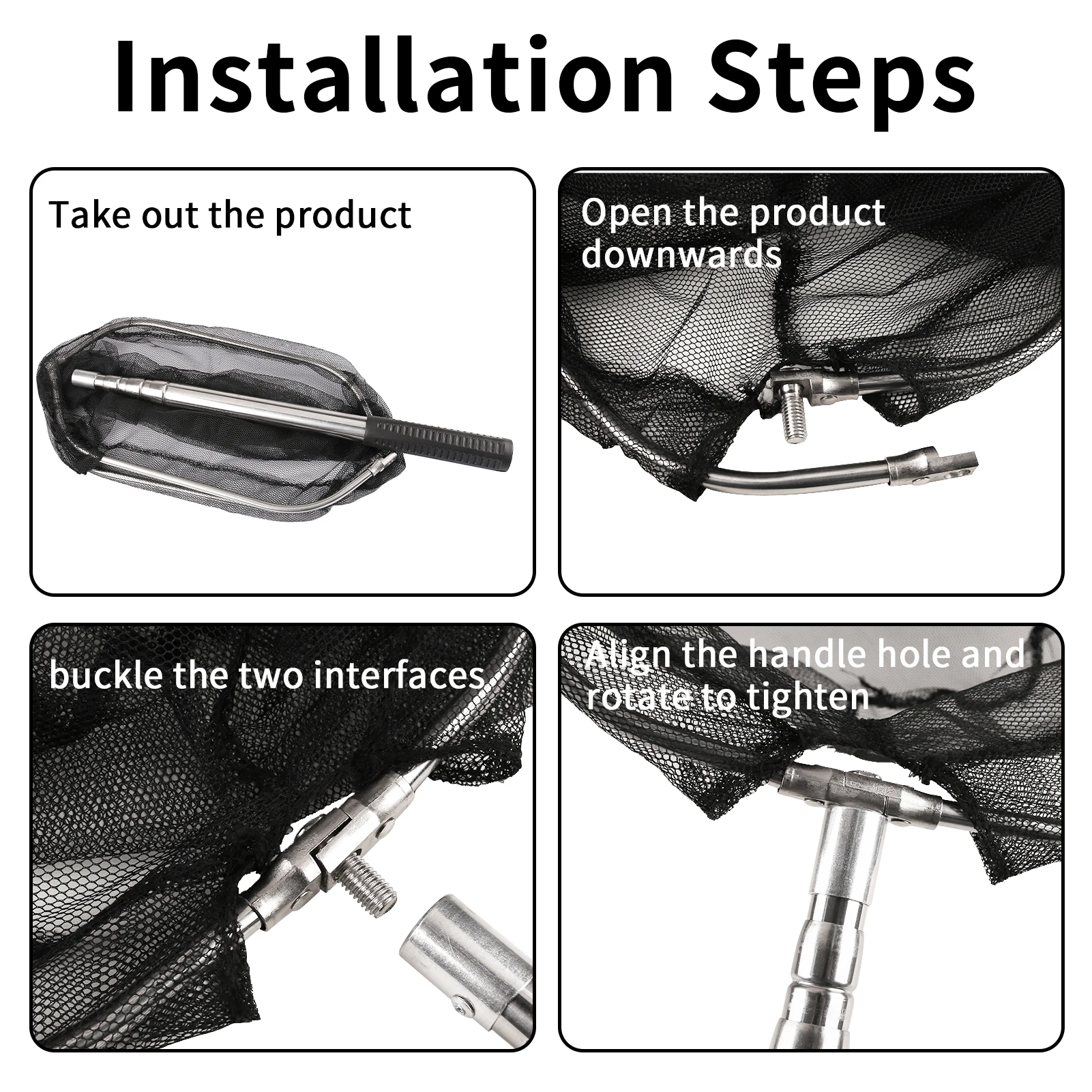 Installation Steps

Take out the product

Open the product downwards

buckle the two interfaces

Align the handle hole and rotate to tighten