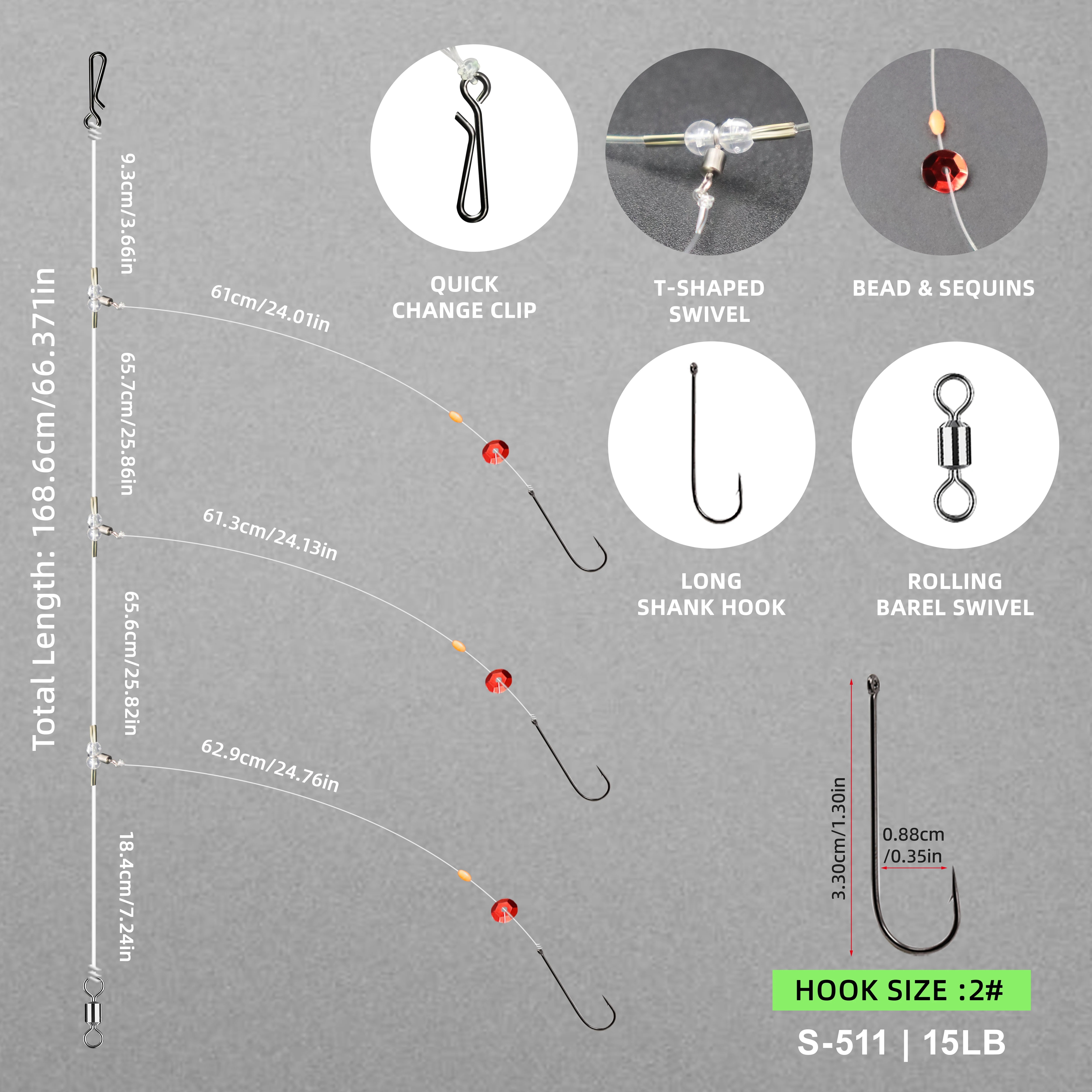 Total Length: 168.6cm/66.371in

9.3cm/3.66in

61cm/24.01in

65.7cm/25.86in

61.3cm/24.13in

65.6cm/25.82in

62.9cm/24.76in

18.4cm/7.24in

QUICK CHANGE CLIP

T-SHAPED SWIVEL

BEAD & SEQUINS

LONG SHANK HOOK

ROLLING BAREL SWIVEL

3.30cm/1.30in

0.88cm /0.35in

HOOK SIZE :2#

S-511 | 15LB