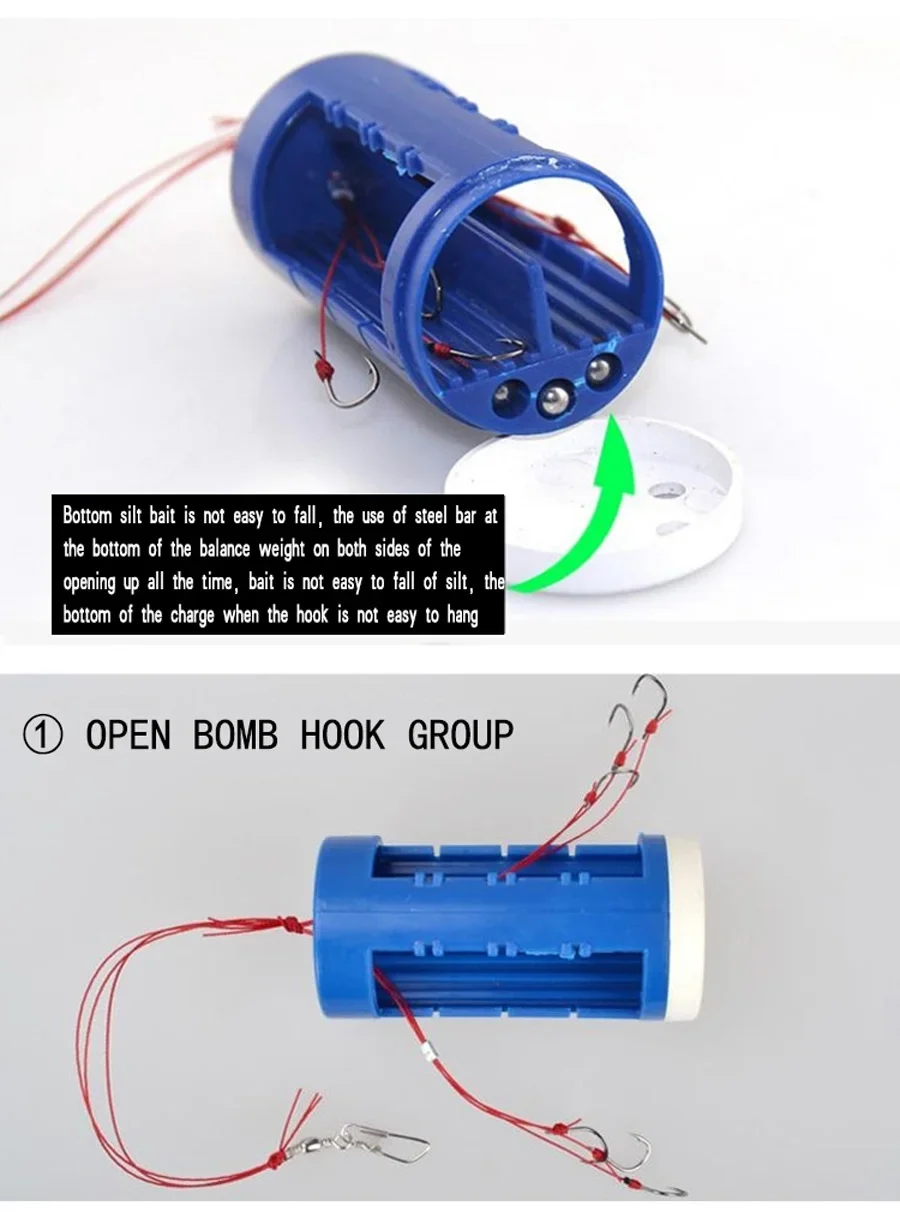 Bottom silt bait is not easy to fall, the use of steel bar at the bottom of the balance weight on both sides of the opening up all the time, bait is not easy to fall of silt, the bottom of the charge when the hook is not easy to hang

① OPEN BOMB HOOK GROUP