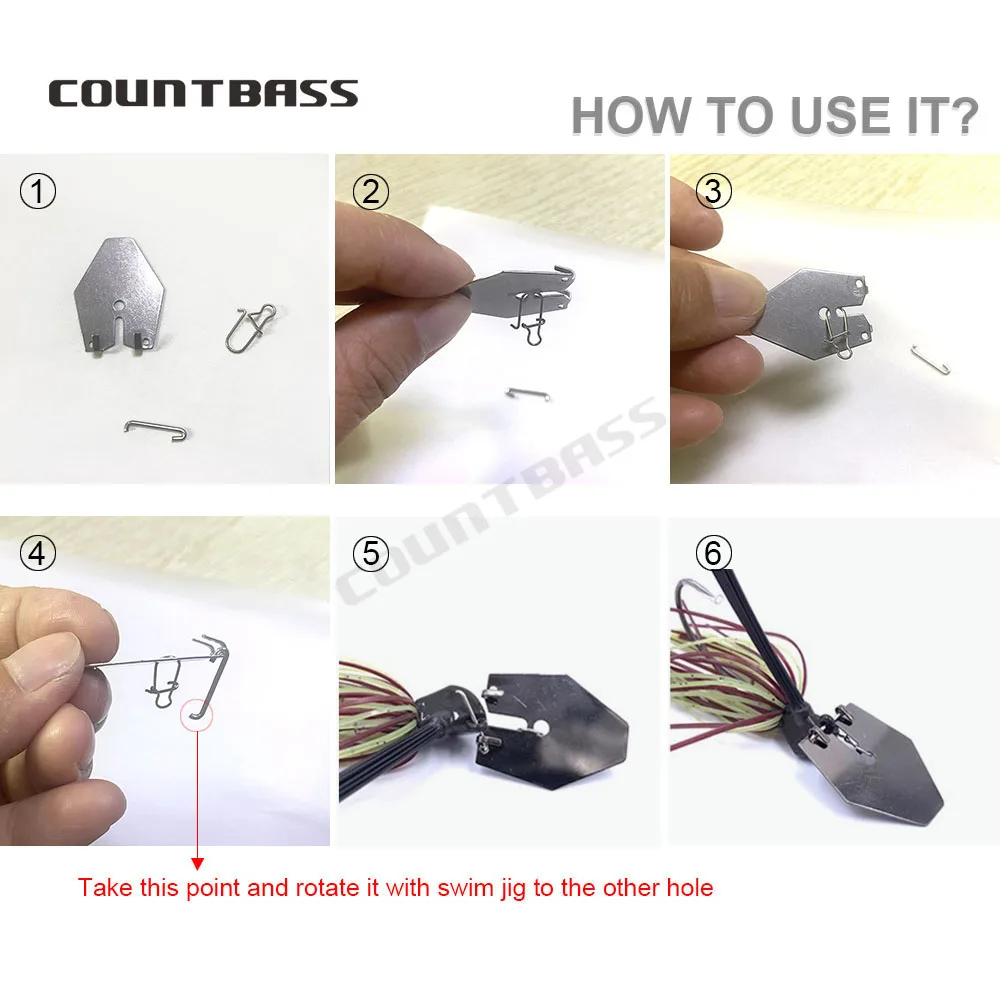 COUNTBASS

HOW TO USE IT?

①

②

③

COUNTBASS

④

⑤

⑥

Take this point and rotate it with swim jig to the other hole