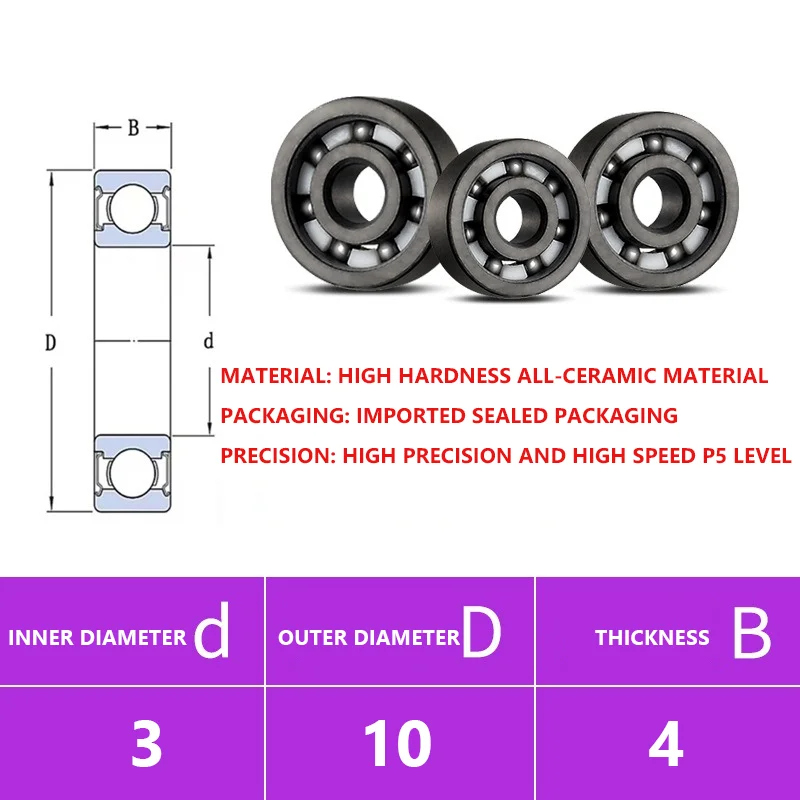 B

D

d

MATERIAL: HIGH HARDNESS ALL-CERAMIC MATERIAL

PACKAGING: IMPORTED SEALED PACKAGING

PRECISION: HIGH PRECISION AND HIGH SPEED P5 LEVEL

| INNER DIAMETER d | OUTER DIAMETER D | THICKNESS B |
|---|---|---|
| 3 | 10 | 4 |