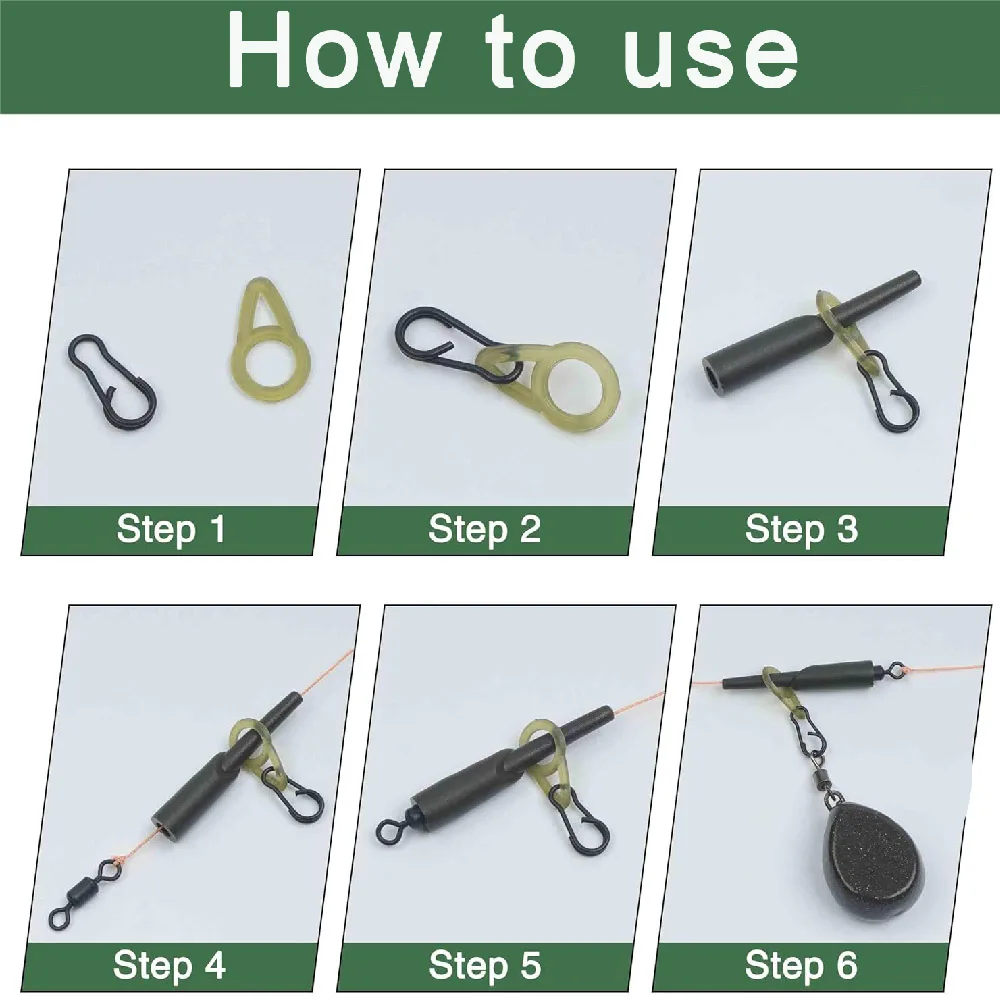 How to use

Step 1

Step 2

Step 3

Step 4

Step 5

Step 6