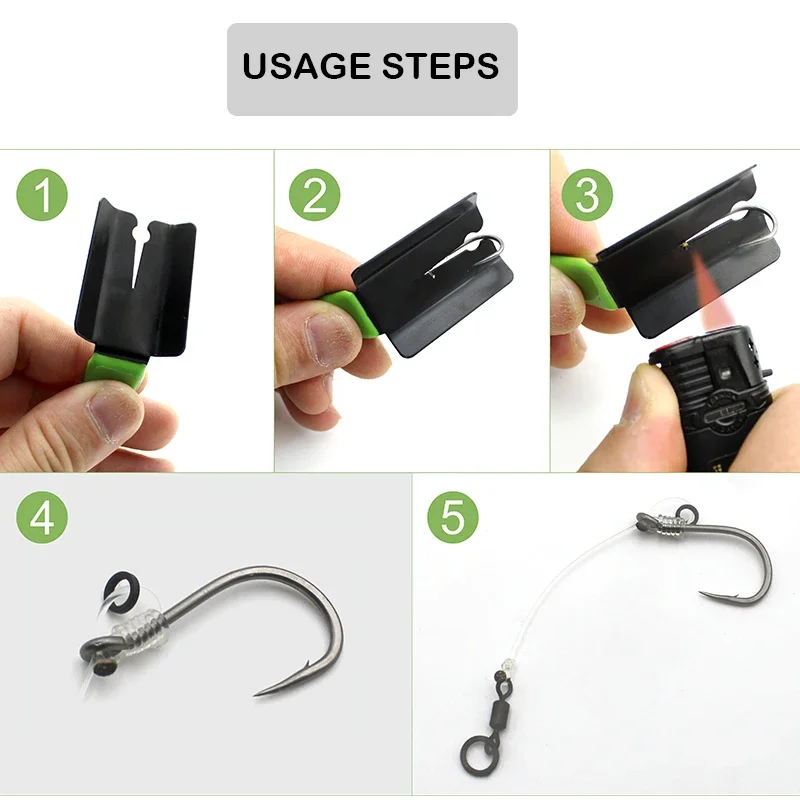 USAGE STEPS

1

2

3

4

5