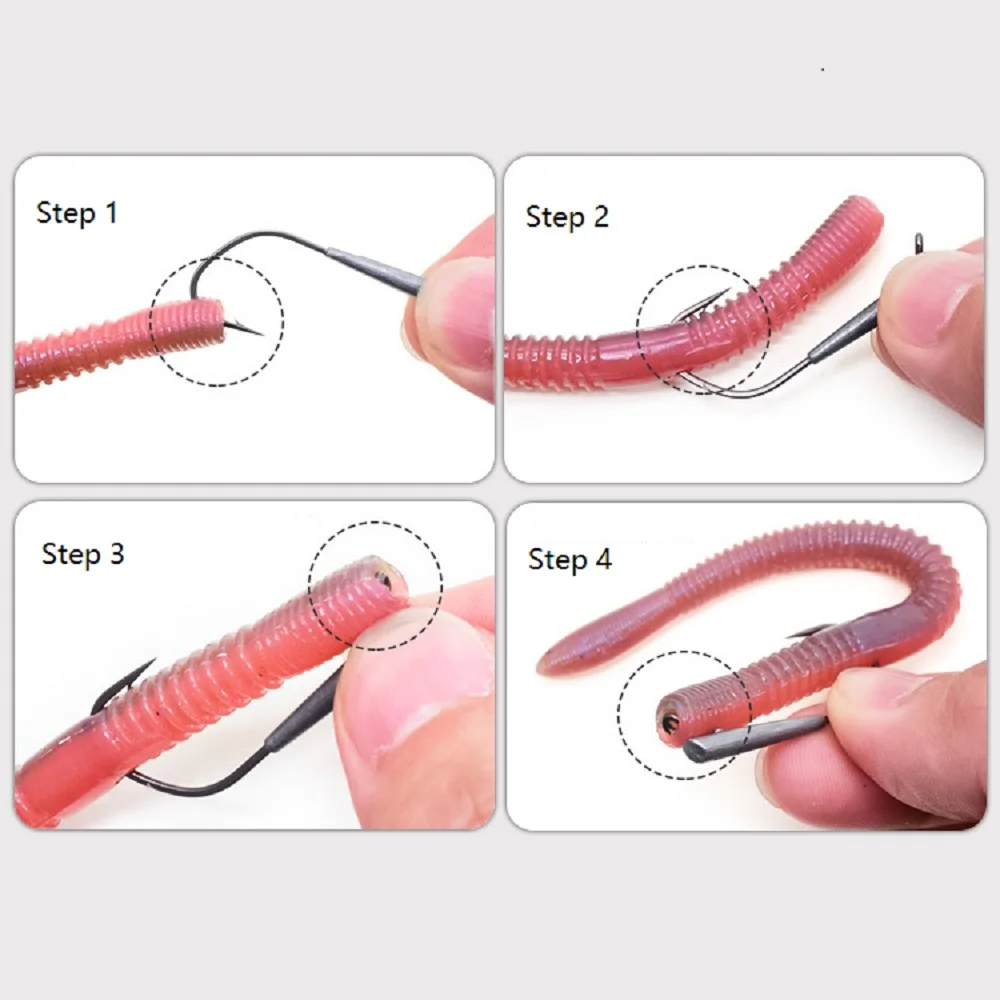 Step 1

Step 2

Step 3

Step 4