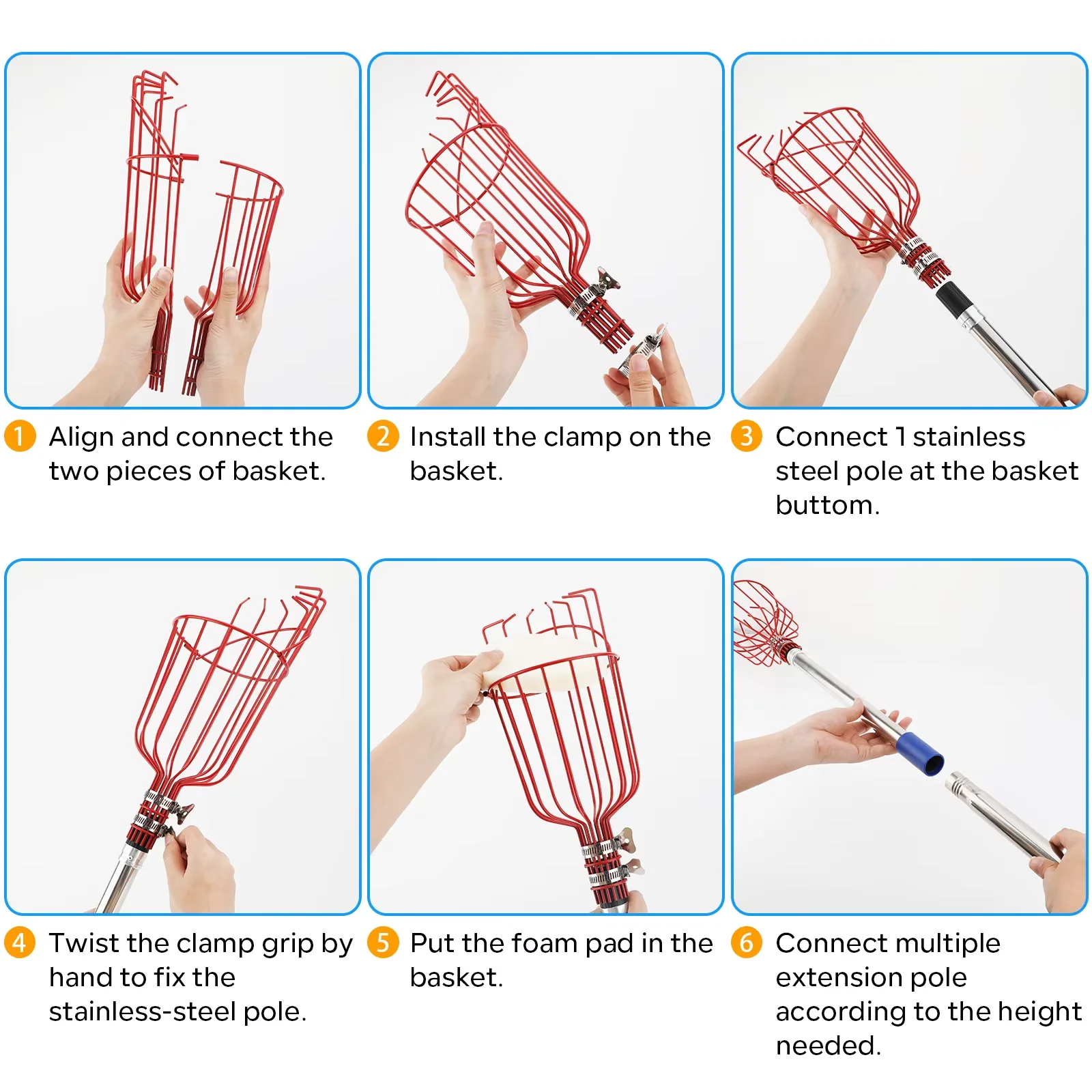 1 Align and connect the two pieces of basket.

2 Install the clamp on the basket.

3 Connect 1 stainless steel pole at the basket buttom.

4 Twist the clamp grip by hand to fix the stainless-steel pole.

5 Put the foam pad in the basket.

6 Connect multiple extension pole according to the height needed.