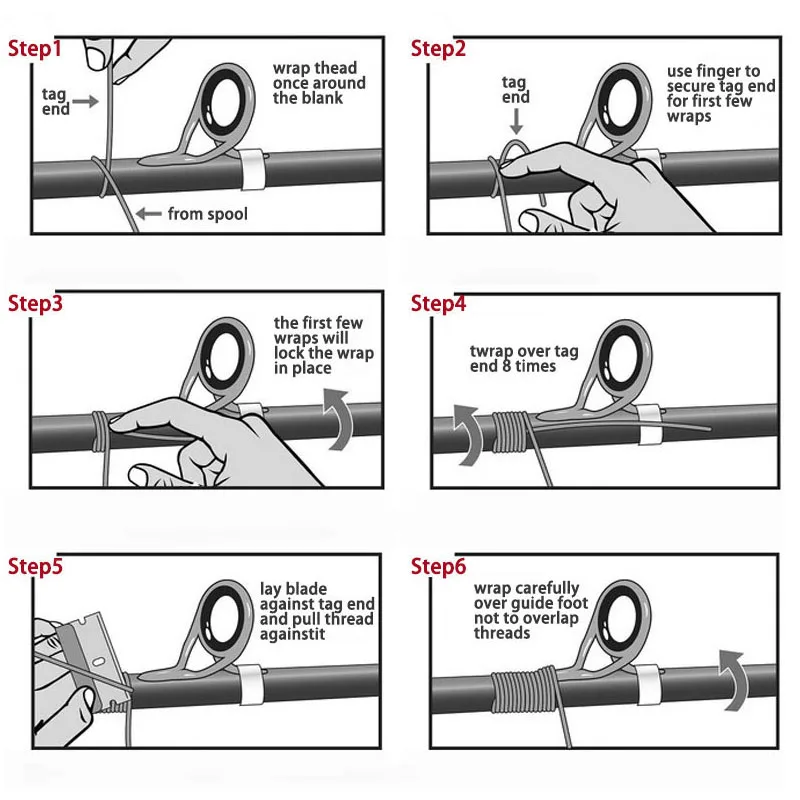 Step1

tag end

wrap thead once around the blank

from spool

Step2

tag end

use finger to secure tag end for first few wraps

Step3

the first few wraps will lock the wrap in place

Step4

twrap over tag end 8 times

Step5

lay blade against tag end and pull thread againstit

Step6

wrap carefully over guide foot not to overlap threads